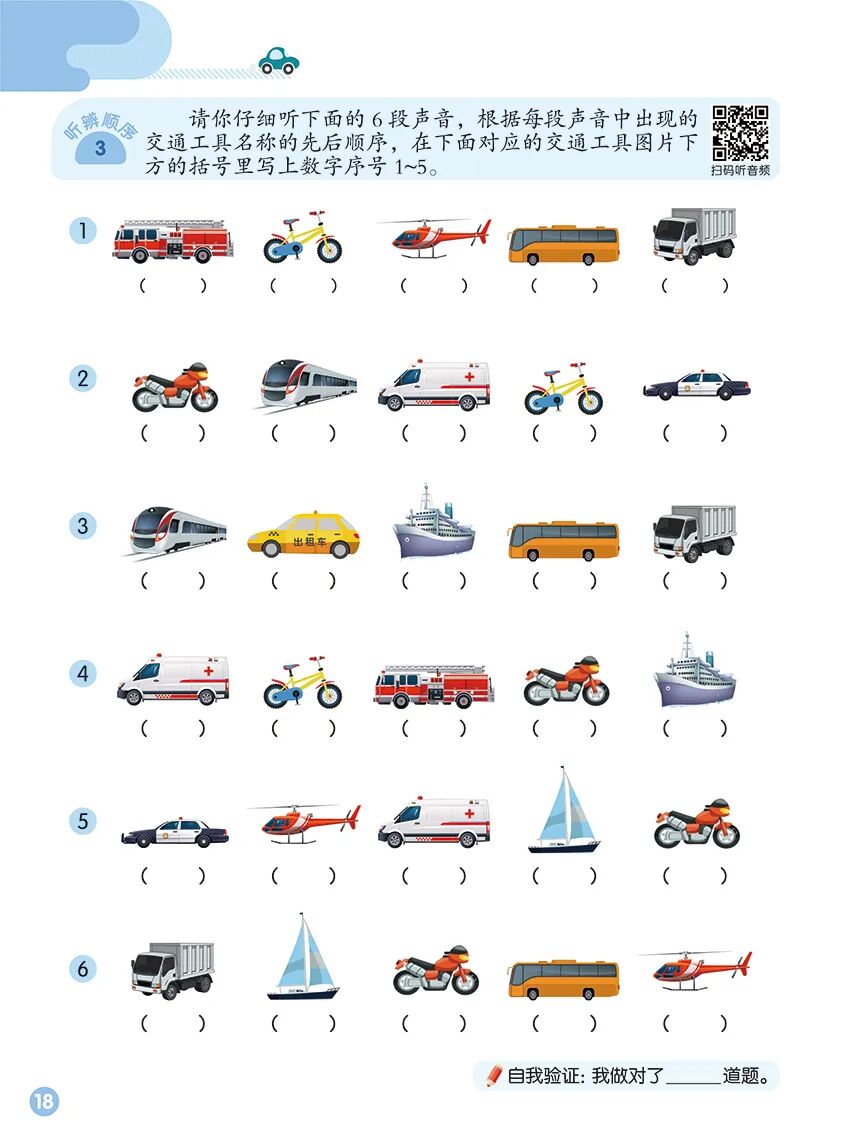 听辨顺序
3

请你仔细听下面的 6 段声音，根据每段声音中出现的交通工具名称的先后顺序，在下面对应的交通工具图片下方的括号里写上数字序号 1~5。

扫码听音频

1
(　　) (　　) (　　) (　　) (　　)

2
(　　) (　　) (　　) (　　) (　　)

3
出租车
(　　) (　　) (　　) (　　) (　　)

4
(　　) (　　) (　　) (　　) (　　)

5
(　　) (　　) (　　) (　　) (　　)

6
(　　) (　　) (　　) (　　) (　　)

自我验证：我做对了______道题。

18