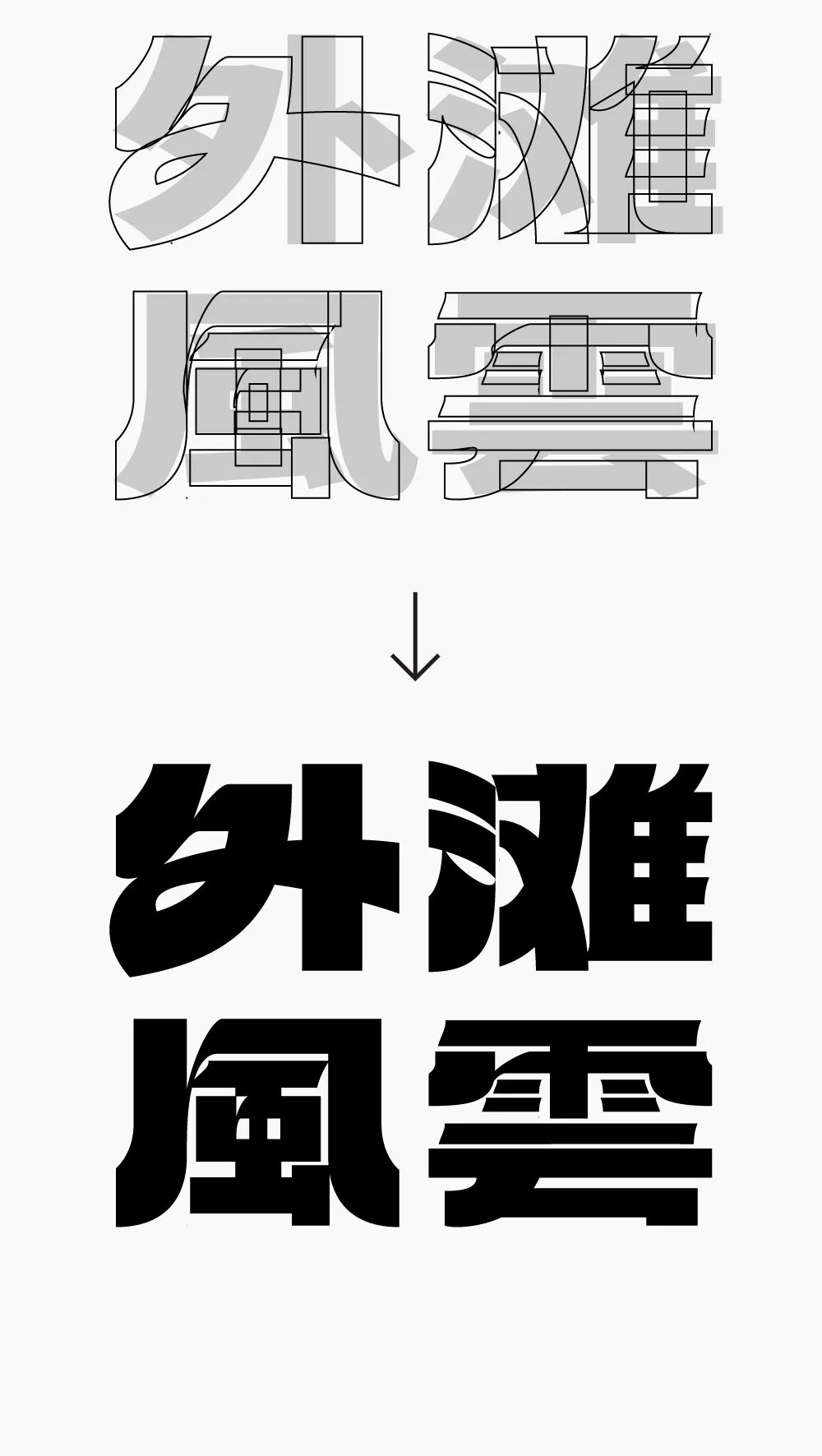 外灘
風雲

↓

外灘
風雲