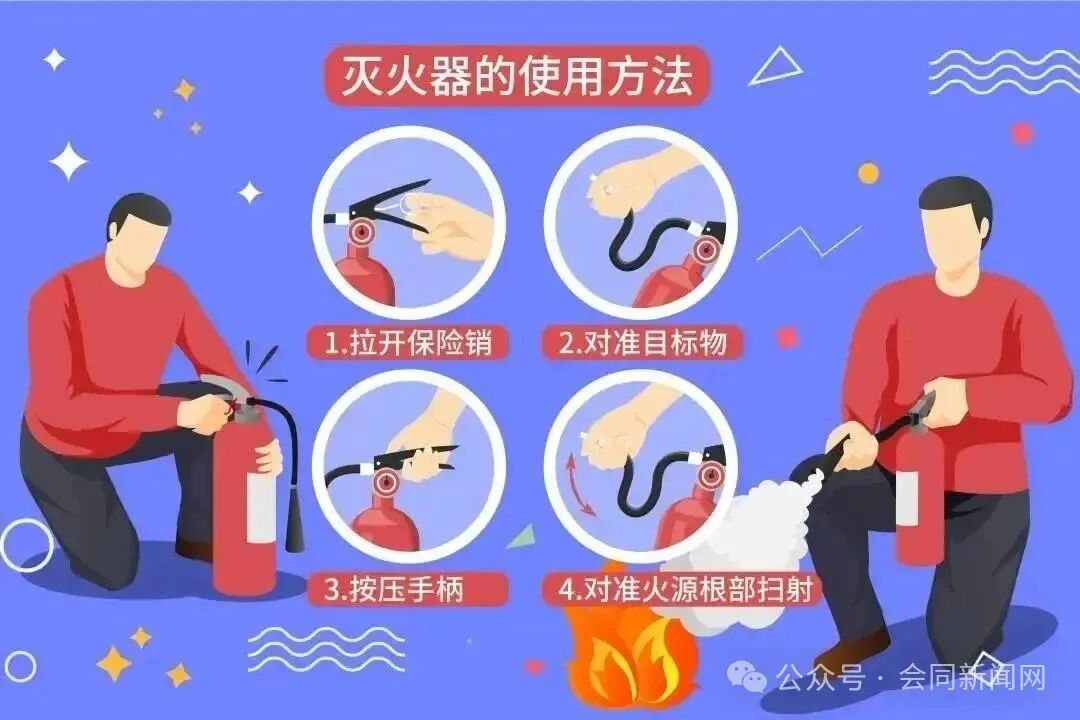 灭火器的使用方法

1.拉开保险销

2.对准目标物

3.按压手柄

4.对准火源根部扫射

公众号 · 会同新闻网