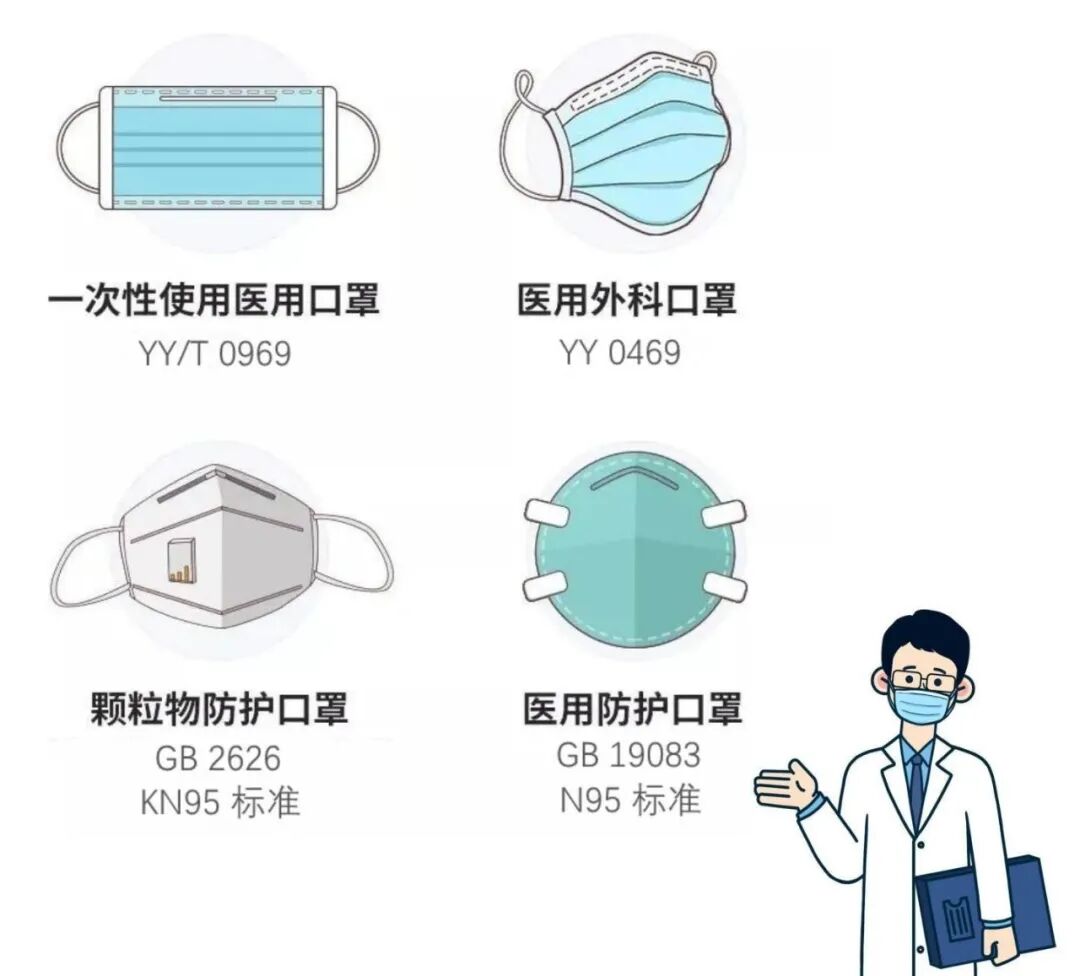 一次性使用医用口罩
YY/T 0969

医用外科口罩
YY 0469

颗粒物防护口罩
GB 2626
KN95 标准

医用防护口罩
GB 19083
N95 标准