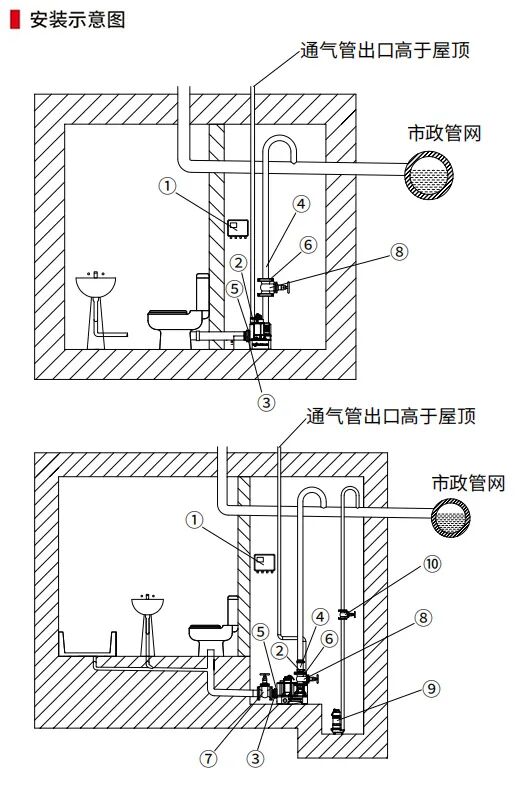 安装示意图

通气管出口高于屋顶

市政管网

①
④
⑥
⑧
②
⑤
③

通气管出口高于屋顶

市政管网

①
⑩
④
⑧
⑤
⑥
②
⑨
⑦
③