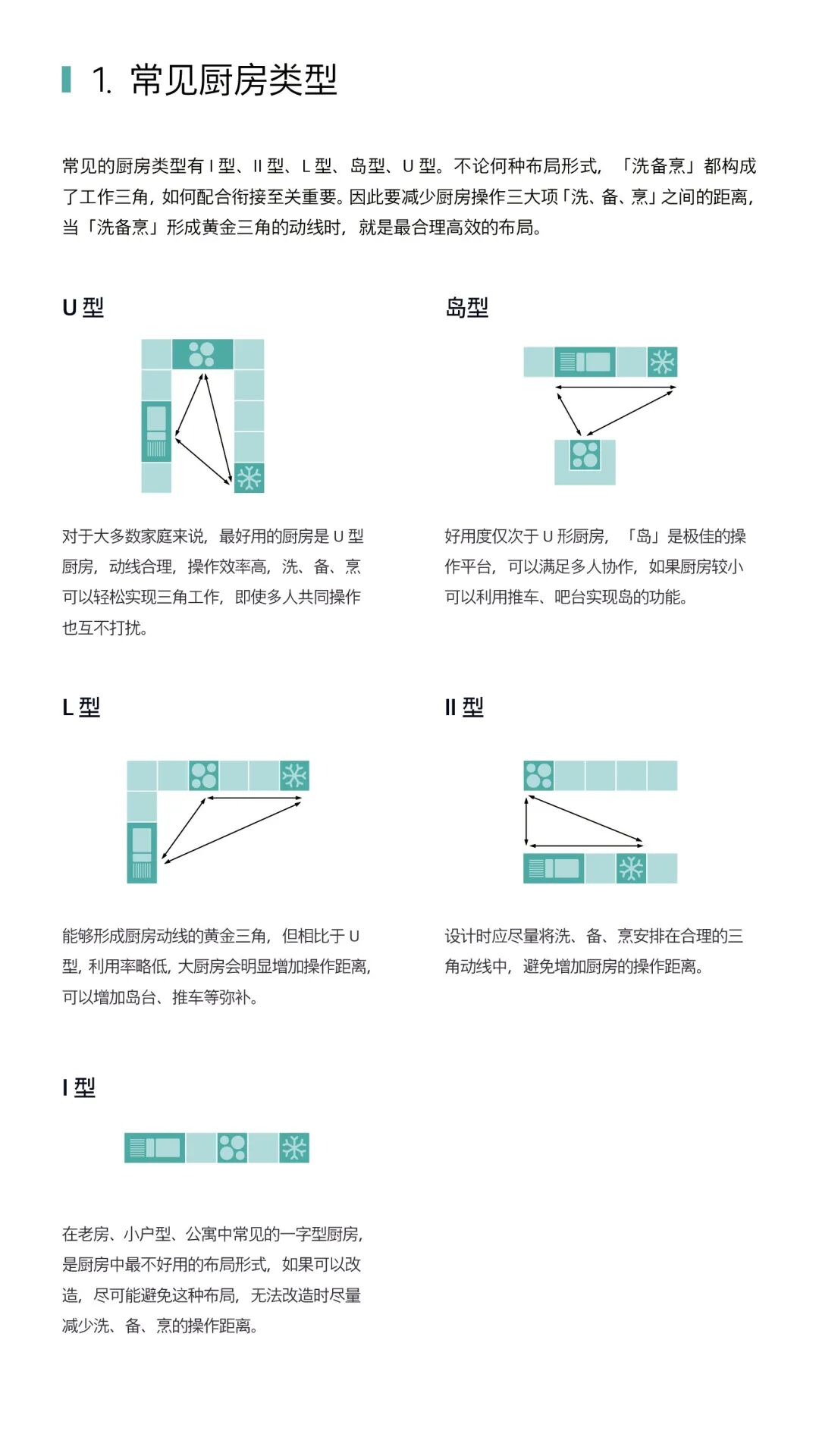 1. 常见厨房类型

常见的厨房类型有 I 型、II 型、L 型、岛型、U 型。不论何种布局形式，「洗备烹」都构成了工作三角，如何配合衔接至关重要。因此要减少厨房操作三大项「洗、备、烹」之间的距离，当「洗备烹」形成黄金三角的动线时，就是最合理高效的布局。

U 型

对于大多数家庭来说，最好用的厨房是 U 型厨房，动线合理，操作效率高，洗、备、烹可以轻松实现三角工作，即使多人共同操作也互不打扰。

岛型

好用度仅次于 U 形厨房，「岛」是极佳的操作平台，可以满足多人协作，如果厨房较小可以利用推车、吧台实现岛的功能。

L 型

能够形成厨房动线的黄金三角，但相比于 U 型，利用率略低，大厨房会明显增加操作距离，可以增加岛台、推车等弥补。

II 型

设计时应尽量将洗、备、烹安排在合理的三角动线中，避免增加厨房的操作距离。

I 型

在老房、小户型、公寓中常见的一字型厨房，是厨房中最不好用的布局形式，如果可以改造，尽可能避免这种布局，无法改造时尽量减少洗、备、烹的操作距离。