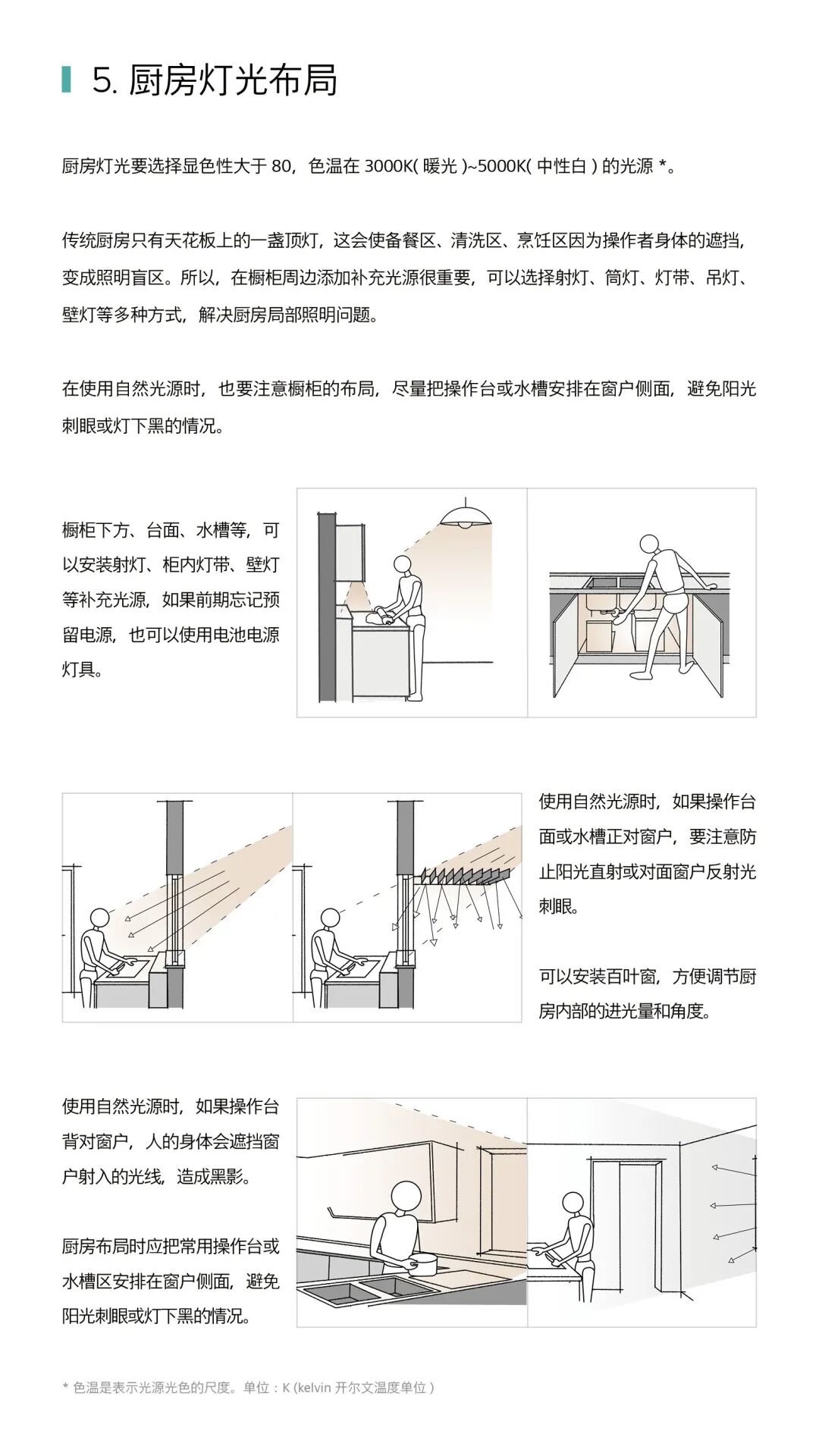 5. 厨房灯光布局

厨房灯光要选择显色性大于 80，色温在 3000K( 暖光 )~5000K( 中性白 ) 的光源 *。

传统厨房只有天花板上的一盏顶灯，这会使备餐区、清洗区、烹饪区因为操作者身体的遮挡，变成照明盲区。所以，在橱柜周边添加补充光源很重要，可以选择射灯、筒灯、灯带、吊灯、壁灯等多种方式，解决厨房局部照明问题。

在使用自然光源时，也要注意橱柜的布局，尽量把操作台或水槽安排在窗户侧面，避免阳光刺眼或灯下黑的情况。

橱柜下方、台面、水槽等，可以安装射灯、柜内灯带、壁灯等补充光源，如果前期忘记预留电源，也可以使用电池电源灯具。

使用自然光源时，如果操作台面或水槽正对窗户，要注意防止阳光直射或对面窗户反射光刺眼。

可以安装百叶窗，方便调节厨房内部的进光量和角度。

使用自然光源时，如果操作台背对窗户，人的身体会遮挡窗户射入的光线，造成黑影。

厨房布局时应把常用操作台或水槽区安排在窗户侧面，避免阳光刺眼或灯下黑的情况。

* 色温是表示光源光色的尺度。单位：K (kelvin 开尔文温度单位 )