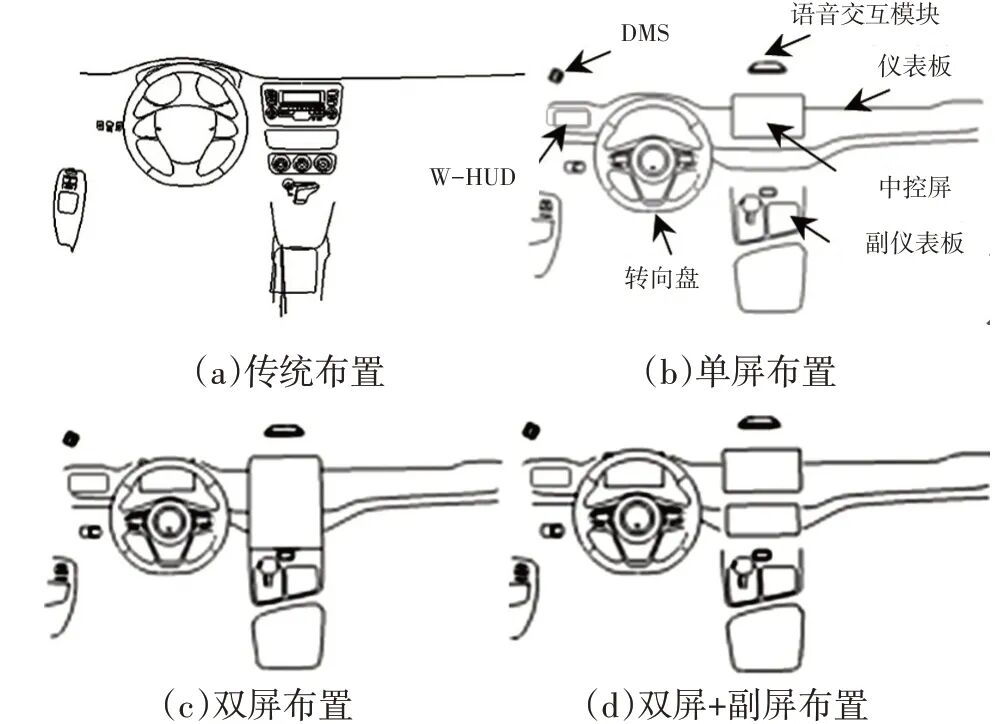 DMS

语音交互模块

仪表板

W-HUD

中控屏

副仪表板

转向盘

(a)传统布置

(b)单屏布置

(c)双屏布置

(d)双屏+副屏布置