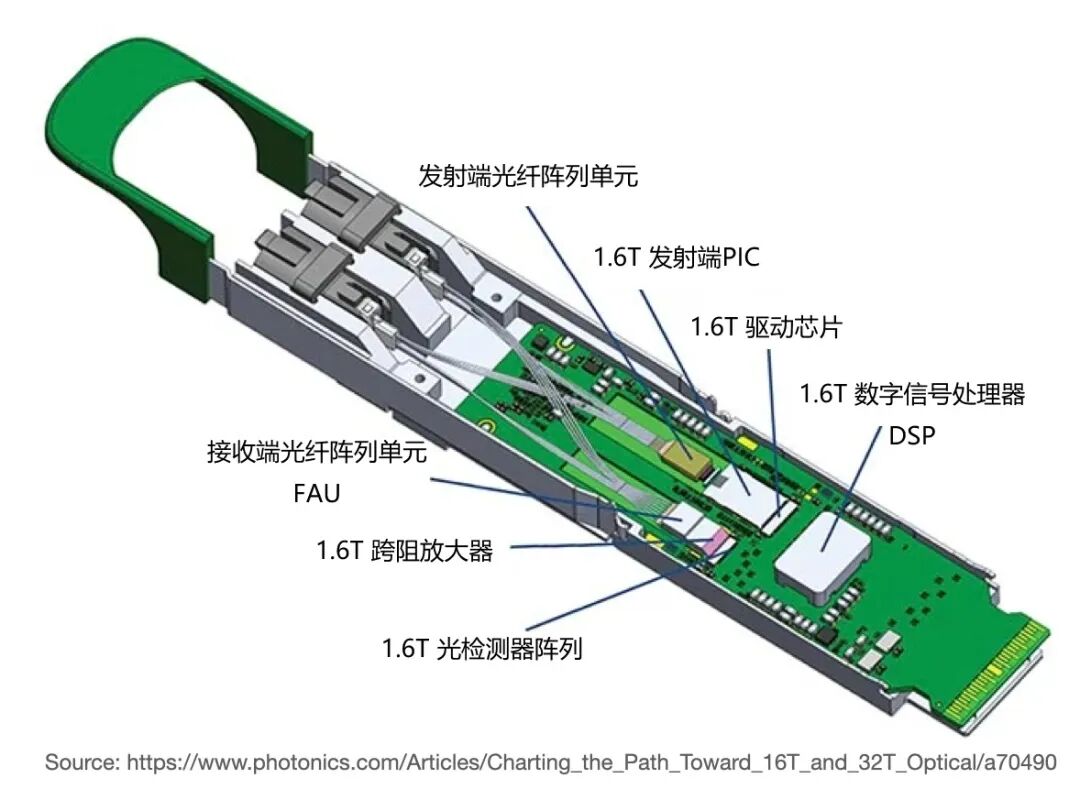 发射端光纤阵列单元

1.6T 发射端PIC

1.6T 驱动芯片

1.6T 数字信号处理器
DSP

接收端光纤阵列单元
FAU

1.6T 跨阻放大器

1.6T 光检测器阵列

Source: https://www.photonics.com/Articles/Charting_the_Path_Toward_16T_and_32T_Optical/a70490