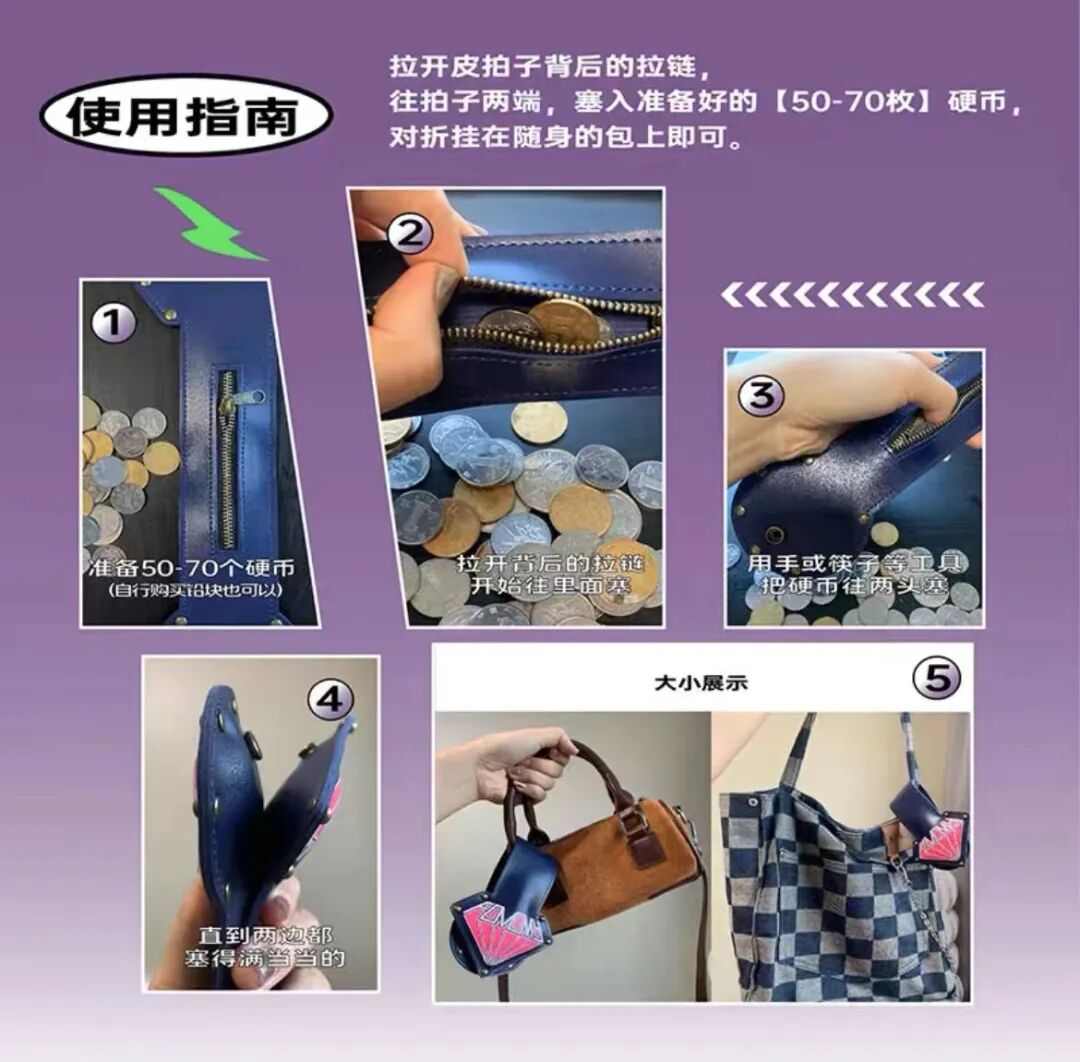 使用指南

拉开皮拍子背后的拉链，
往拍子两端，塞入准备好的【50-70枚】硬币，
对折挂在随身的包上即可。

1
准备50-70个硬币
(自行购买铅块也可以)

2
拉开背后的拉链
开始往里面塞

3
用手或筷子等工具
把硬币往两头塞

4
直到两边都
塞得满当当的

大小展示
5