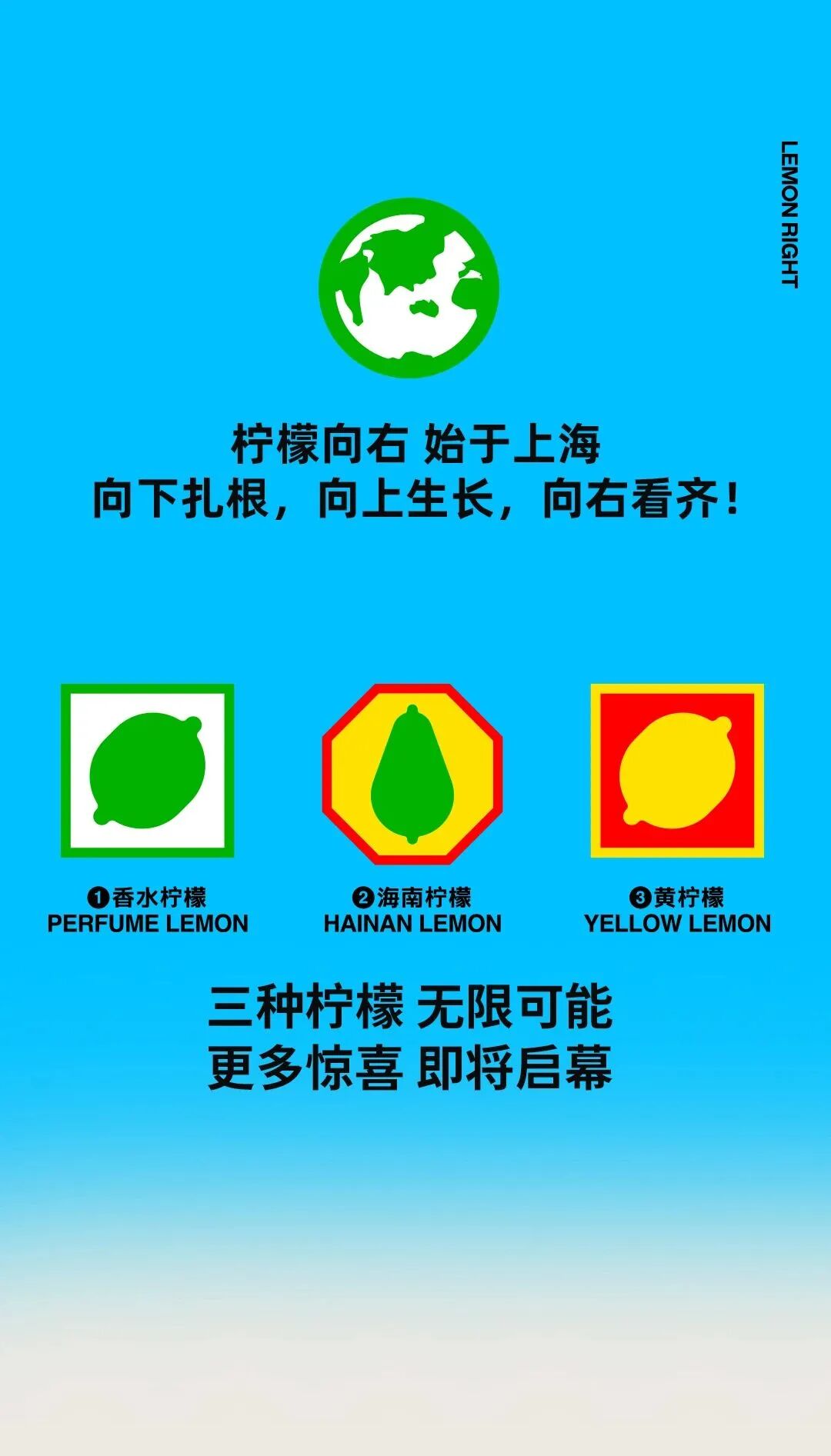 LEMON RIGHT

柠檬向右 始于上海
向下扎根，向上生长，向右看齐！

❶香水柠檬
PERFUME LEMON

❷海南柠檬
HAINAN LEMON

❸黄柠檬
YELLOW LEMON

三种柠檬 无限可能
更多惊喜 即将启幕