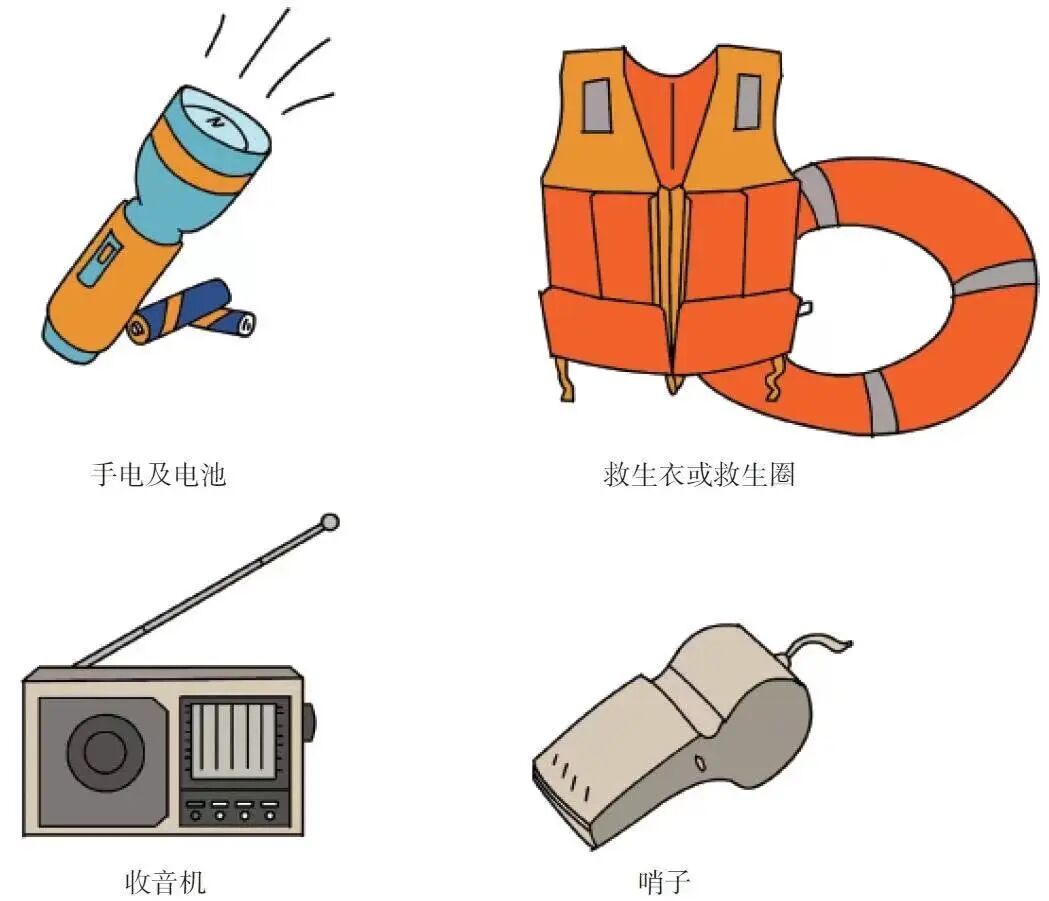 手电及电池

救生衣或救生圈

收音机

哨子