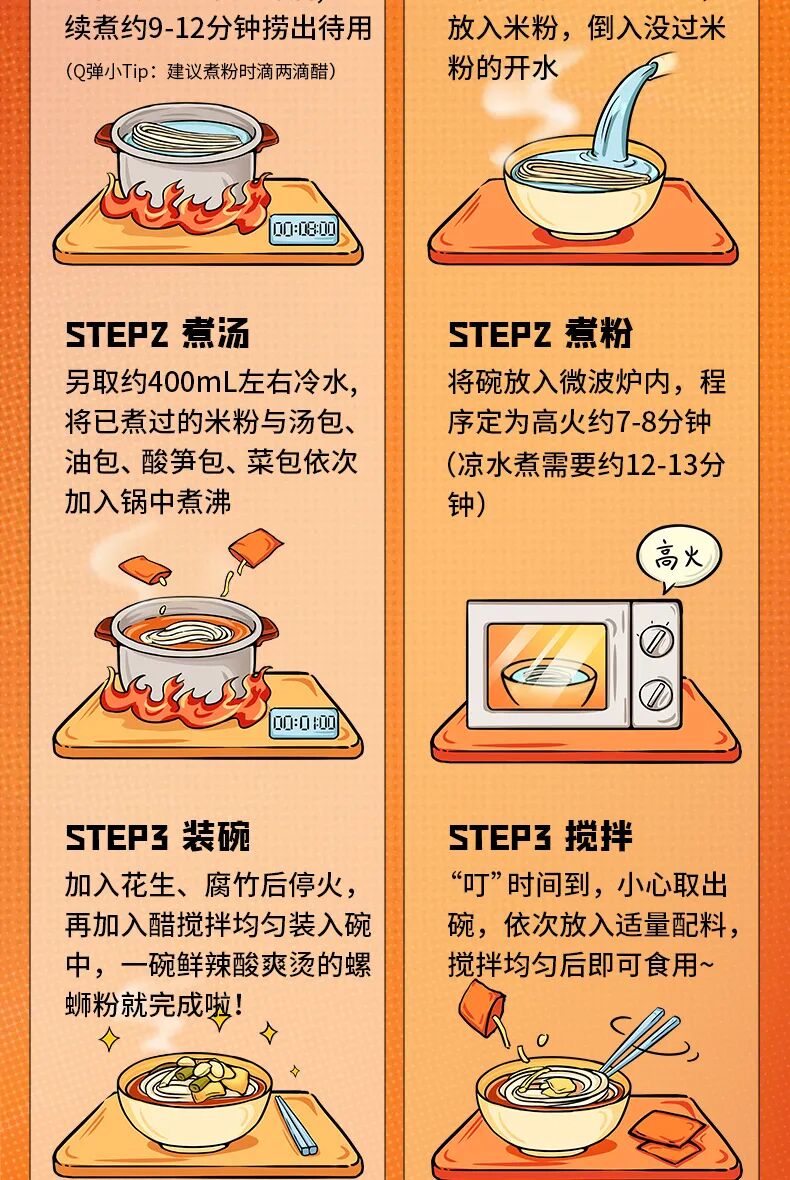 续煮约9-12分钟捞出待用

(Q弹小Tip：建议煮粉时滴两滴醋)

00:18:00

STEP2 煮汤

另取约400mL左右冷水，将已煮过的米粉与汤包、油包、酸笋包、菜包依次加入锅中煮沸

00:01:00

STEP3 装碗

加入花生、腐竹后停火，再加入醋搅拌均匀装入碗中，一碗鲜辣酸爽烫的螺蛳粉就完成啦！

放入米粉，倒入没过米粉的开水

STEP2 煮粉

将碗放入微波炉内，程序定为高火约7-8分钟（凉水煮需要约12-13分钟）

高火

STEP3 搅拌

“叮”时间到，小心取出碗，依次放入适量配料，搅拌均匀后即可食用~