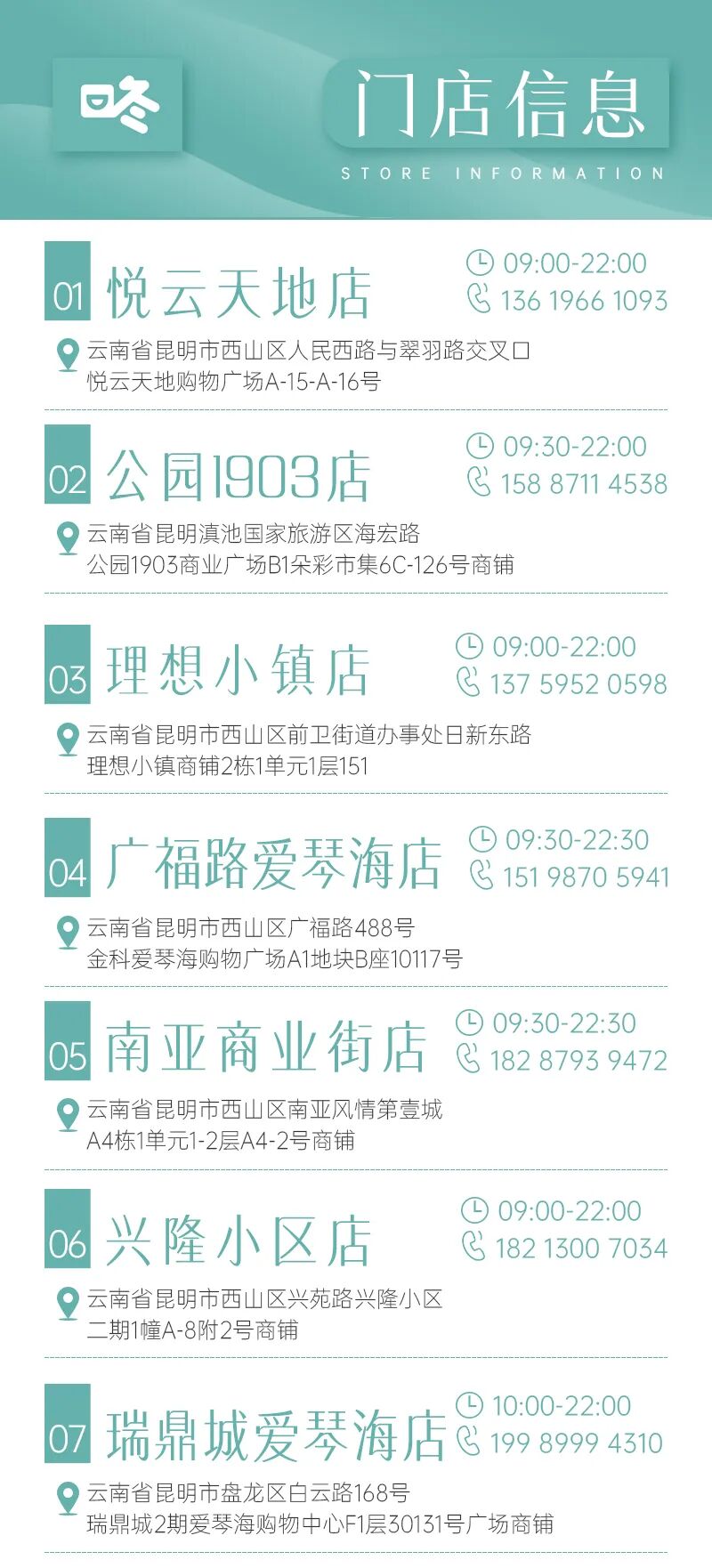 咚

门店信息

STORE INFORMATION

01 悦云天地店
09:00-22:00
136 1966 1093
云南省昆明市西山区人民西路与翠羽路交叉口
悦云天地购物广场A-15-A-16号

02 公园1903店
09:30-22:00
158 8711 4538
云南省昆明滇池国家旅游区海宏路
公园1903商业广场B1朵彩市集6C-126号商铺

03 理想小镇店
09:00-22:00
137 5952 0598
云南省昆明市西山区前卫街道办事处日新东路
理想小镇商铺2栋1单元1层151

04 广福路爱琴海店
09:30-22:30
151 9870 5941
云南省昆明市西山区广福路488号
金科爱琴海购物广场A1地块B座10117号

05 南亚商业街店
09:30-22:30
182 8793 9472
云南省昆明市西山区南亚风情第壹城
A4栋1单元1-2层A4-2号商铺

06 兴隆小区店
09:00-22:00
182 1300 7034
云南省昆明市西山区兴苑路兴隆小区
二期1幢A-8附2号商铺

07 瑞鼎城爱琴海店
10:00-22:00
199 8999 4310
云南省昆明市盘龙区白云路168号
瑞鼎城2期爱琴海购物中心F1层30131号广场商铺