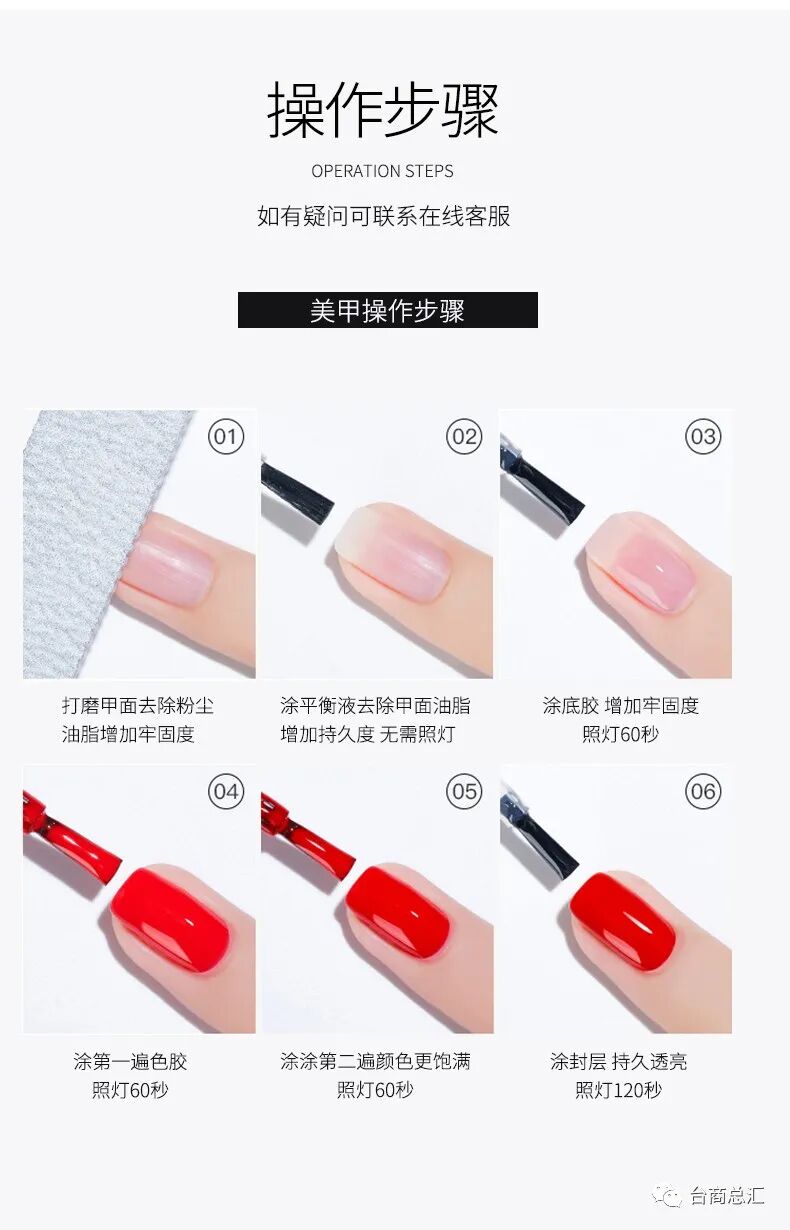 操作步骤

OPERATION STEPS

如有疑问可联系在线客服

美甲操作步骤

01

打磨甲面去除粉尘
油脂增加牢固度

02

涂平衡液去除甲面油脂
增加持久度 无需照灯

03

涂底胶 增加牢固度
照灯60秒

04

涂第一遍色胶
照灯60秒

05

涂涂第二遍颜色更饱满
照灯60秒

06

涂封层 持久透亮
照灯120秒

台商总汇