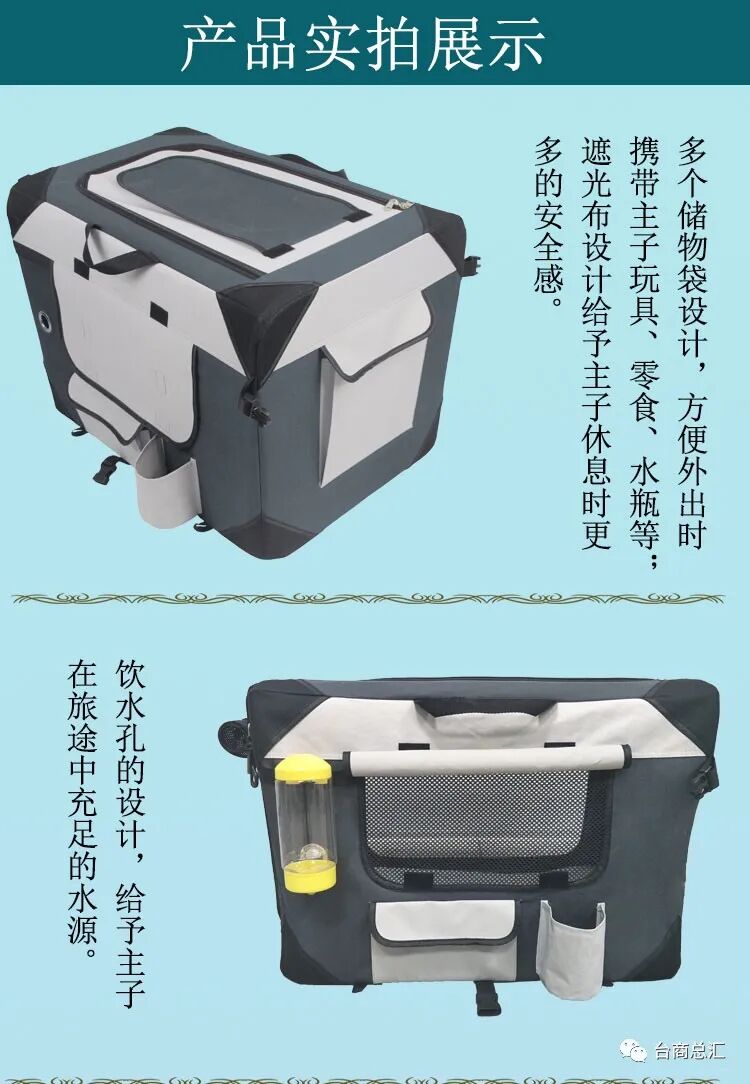 产品实拍展示

多个储物袋设计，方便外出时携带主子玩具、零食、水瓶等；遮光布设计给予主子休息时更多的安全感。

饮水孔的设计，给予主子在旅途中充足的水源。

台商总汇