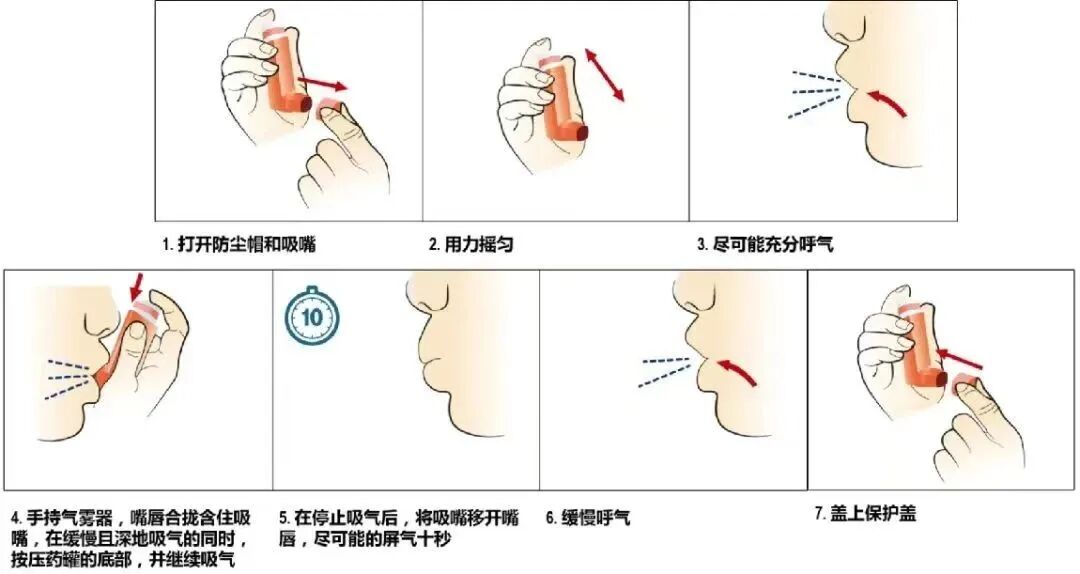 1. 打开防尘帽和吸嘴

2. 用力摇匀

3. 尽可能充分呼气

10

4. 手持气雾器，嘴唇合拢含住吸嘴，在缓慢且深地吸气的同时，按压药罐的底部，并继续吸气

5. 在停止吸气后，将吸嘴移开嘴唇，尽可能的屏气十秒

6. 缓慢呼气

7. 盖上保护盖