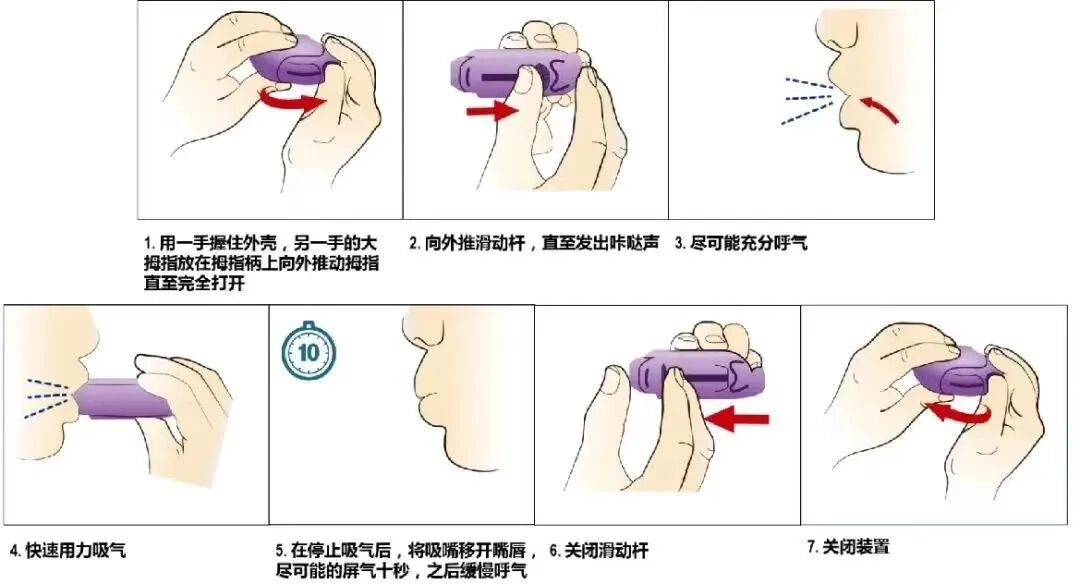 1. 用一手握住外壳，另一手的大拇指放在拇指柄上向外推动拇指直至完全打开

2. 向外推滑动杆，直至发出咔哒声

3. 尽可能充分呼气

10

4. 快速用力吸气

5. 在停止吸气后，将吸嘴移开嘴唇，尽可能的屏气十秒，之后缓慢呼气

6. 关闭滑动杆

7. 关闭装置