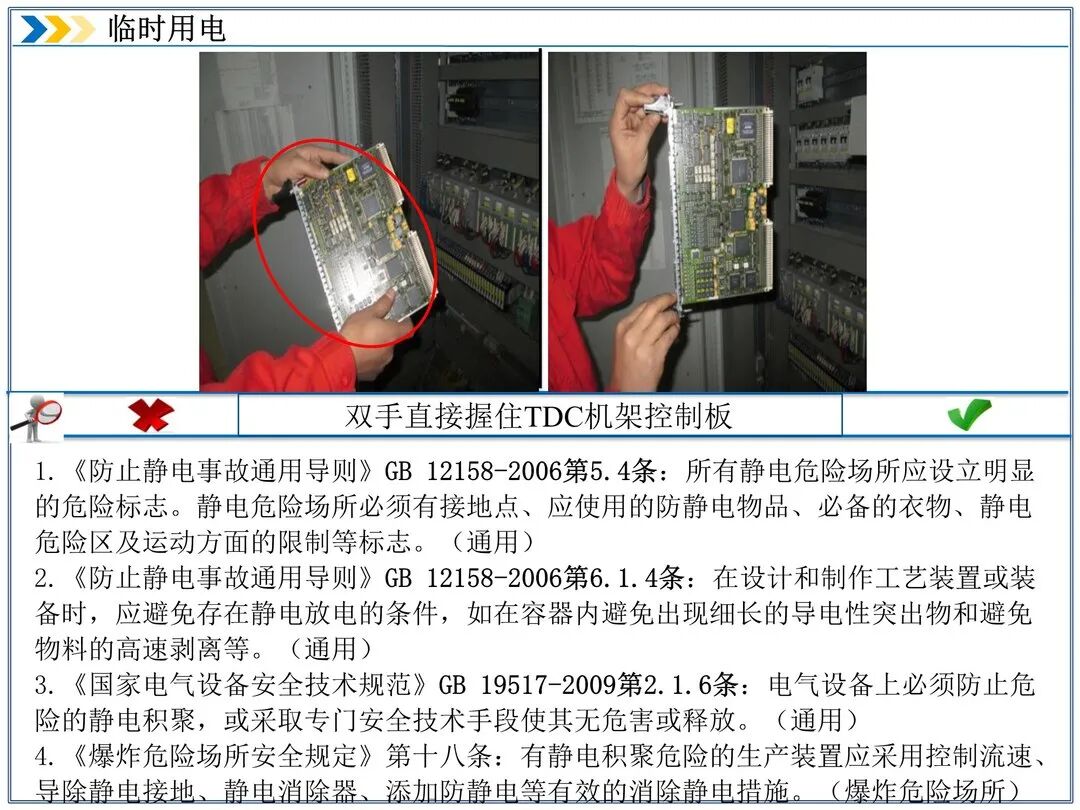 临时用电

双手直接握住TDC机架控制板

1.《防止静电事故通用导则》GB 12158-2006第5.4条：所有静电危险场所应设立明显的危险标志。静电危险场所必须有接地点、应使用的防静电物品、必备的衣物、静电危险区及运动方面的限制等标志。（通用）
2.《防止静电事故通用导则》GB 12158-2006第6.1.4条：在设计和制作工艺装置或装备时，应避免存在静电放电的条件，如在容器内避免出现细长的导电性突出物和避免物料的高速剥离等。（通用）
3.《国家电气设备安全技术规范》GB 19517-2009第2.1.6条：电气设备上必须防止危险的静电积聚，或采取专门安全技术手段使其无危害或释放。（通用）
4.《爆炸危险场所安全规定》第十八条：有静电积聚危险的生产装置应采用控制流速、导除静电接地、静电消除器、添加防静电等有效的消除静电措施。（爆炸危险场所）