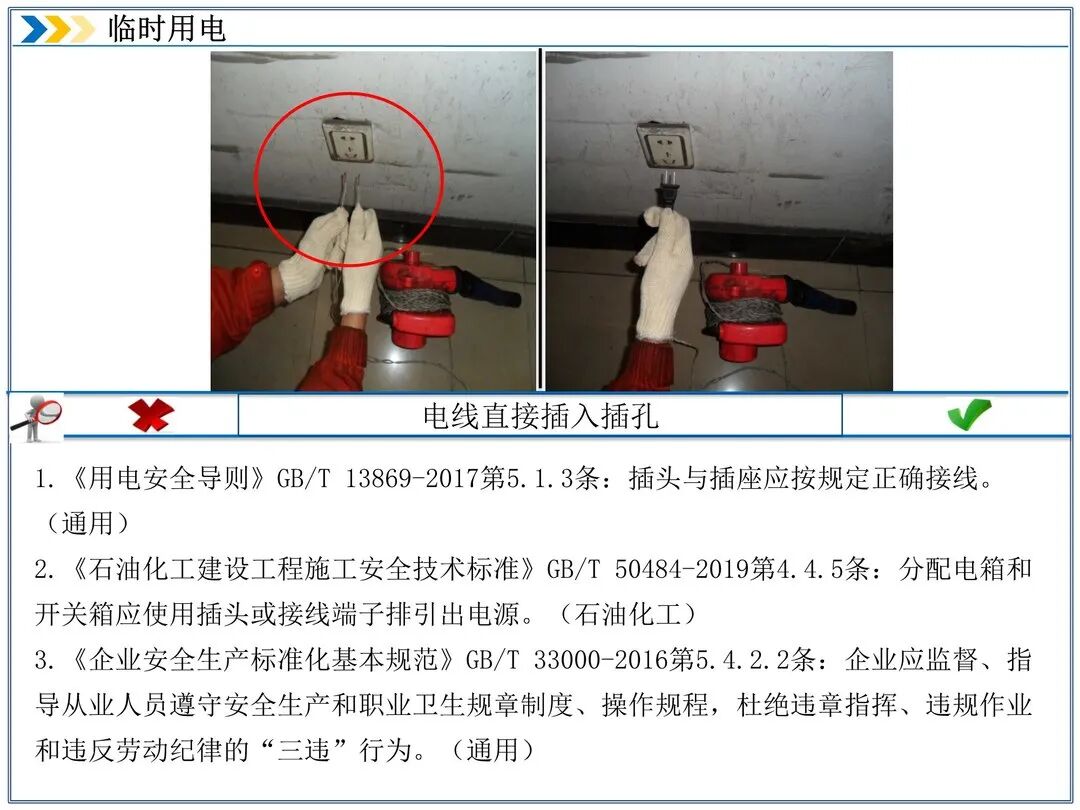 临时用电

电线直接插入插孔

1.《用电安全导则》GB/T 13869-2017第5.1.3条：插头与插座应按规定正确接线。（通用）

2.《石油化工建设工程施工安全技术标准》GB/T 50484-2019第4.4.5条：分配电箱和开关箱应使用插头或接线端子排引出电源。（石油化工）

3.《企业安全生产标准化基本规范》GB/T 33000-2016第5.4.2.2条：企业应监督、指导从业人员遵守安全生产和职业卫生规章制度、操作规程，杜绝违章指挥、违规作业和违反劳动纪律的“三违”行为。（通用）