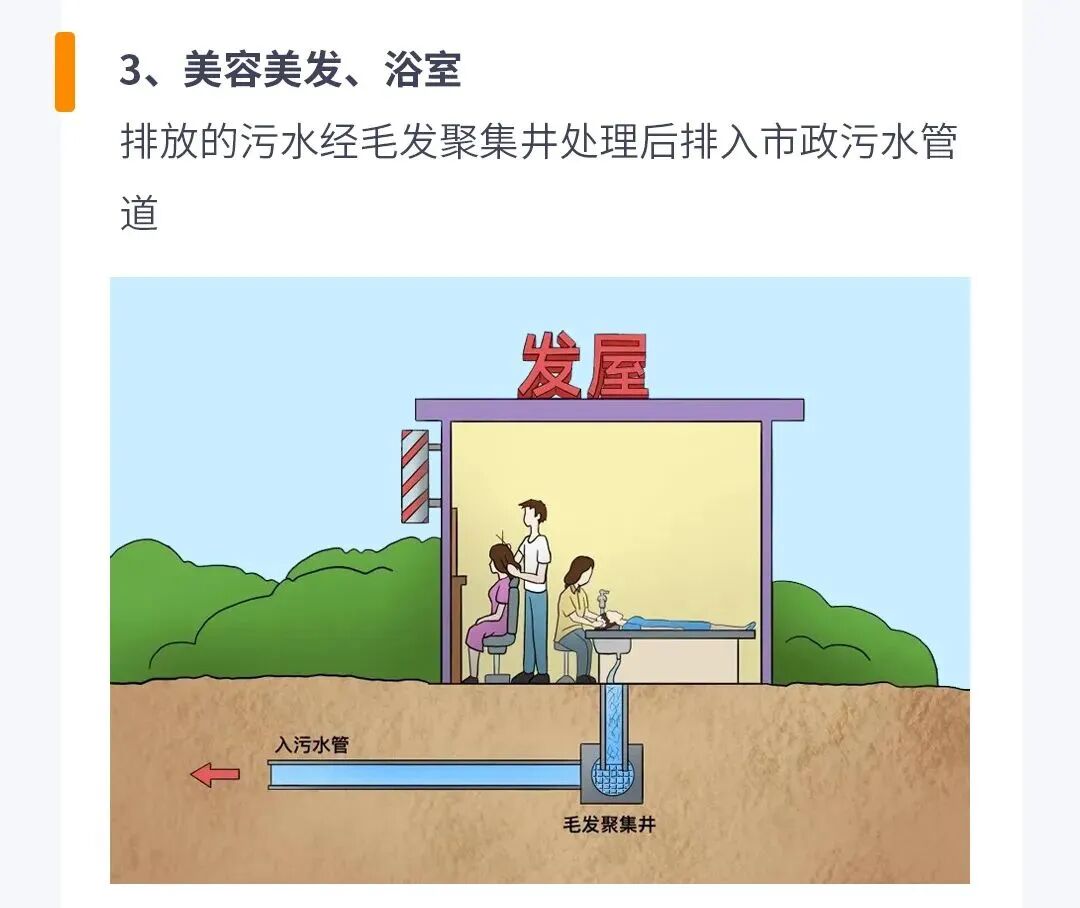 3、美容美发、浴室

排放的污水经毛发聚集井处理后排入市政污水管道

发屋

入污水管

毛发聚集井