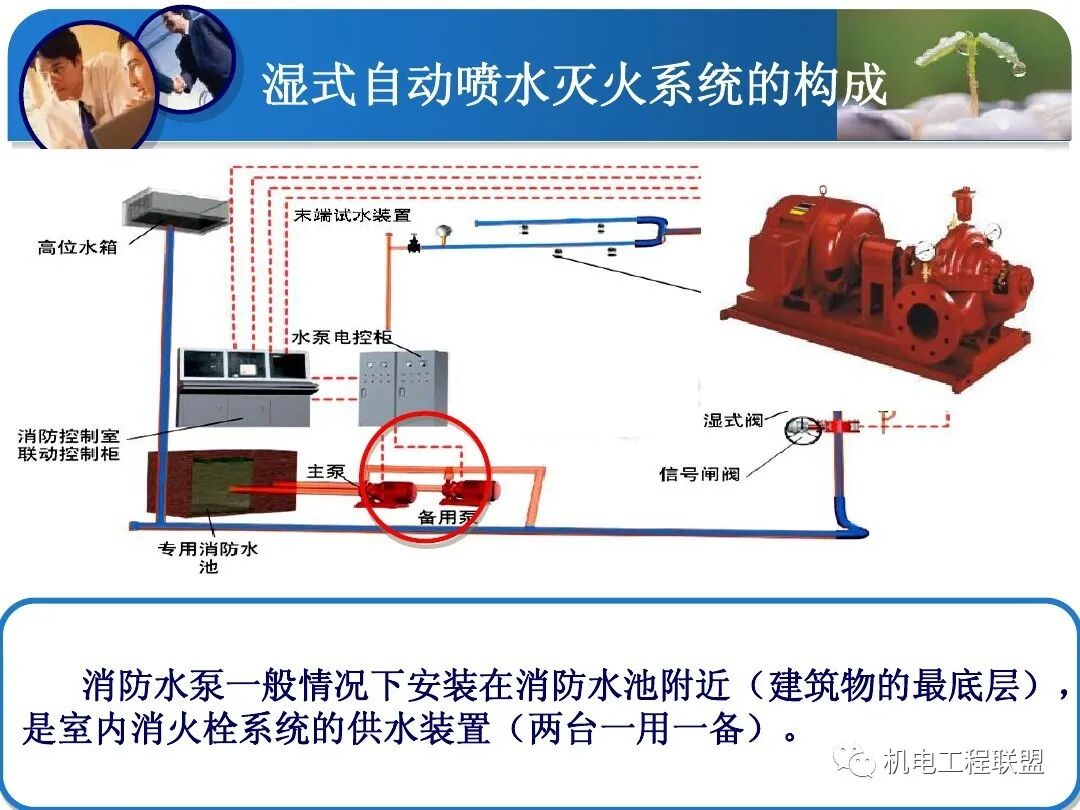 湿式自动喷水灭火系统的构成

高位水箱

末端试水装置

水泵电控柜

消防控制室
联动控制柜

主泵

备用泵

专用消防水池

湿式阀

信号闸阀

消防水泵一般情况下安装在消防水池附近（建筑物的最底层），是室内消火栓系统的供水装置（两台一用一备）。

机电工程联盟