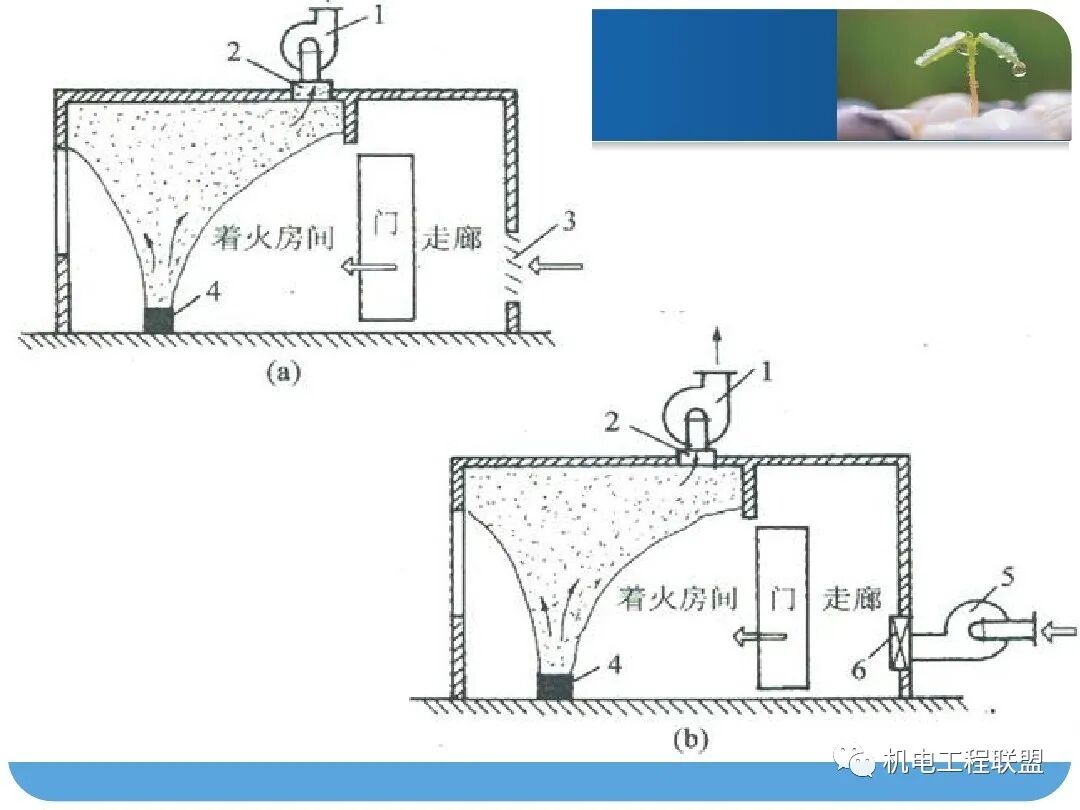 1
2
着火房间
门
走廊
3
4
(a)

1
2
着火房间
门
走廊
5
6
4
(b)

机电工程联盟