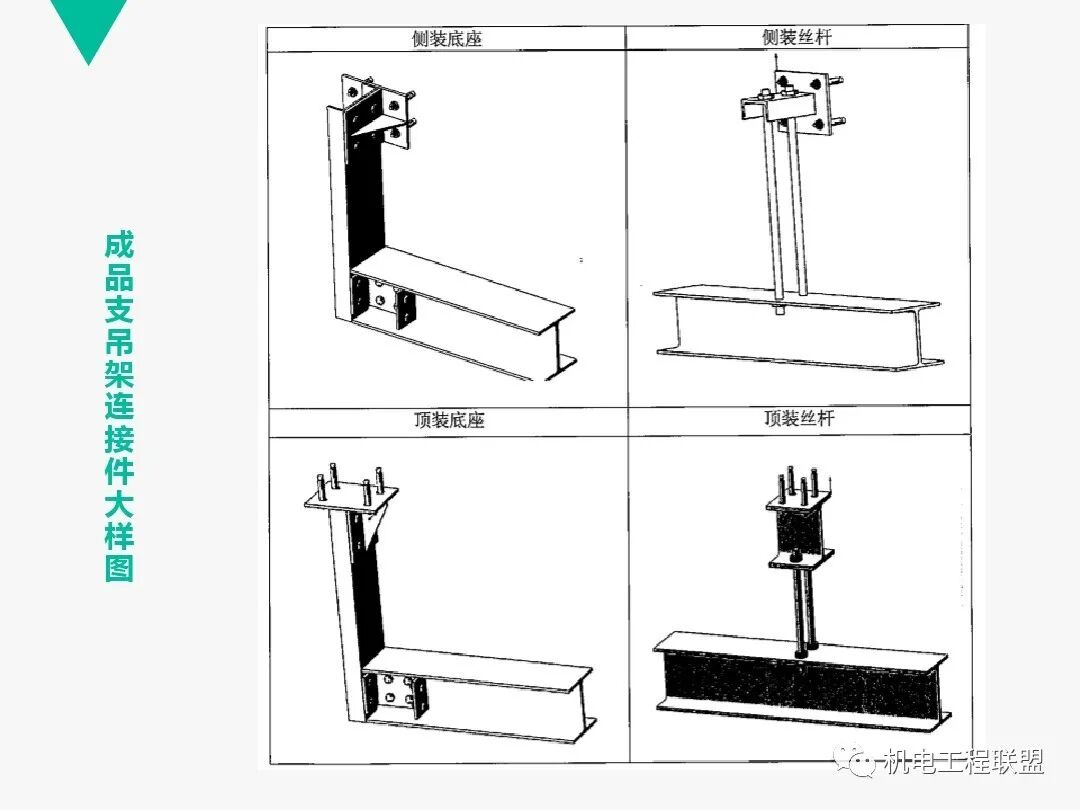 成品支吊架连接件大样图

| 侧装底座 | 侧装丝杆 |
|---|---|
| 顶装底座 | 顶装丝杆 |

机电工程联盟