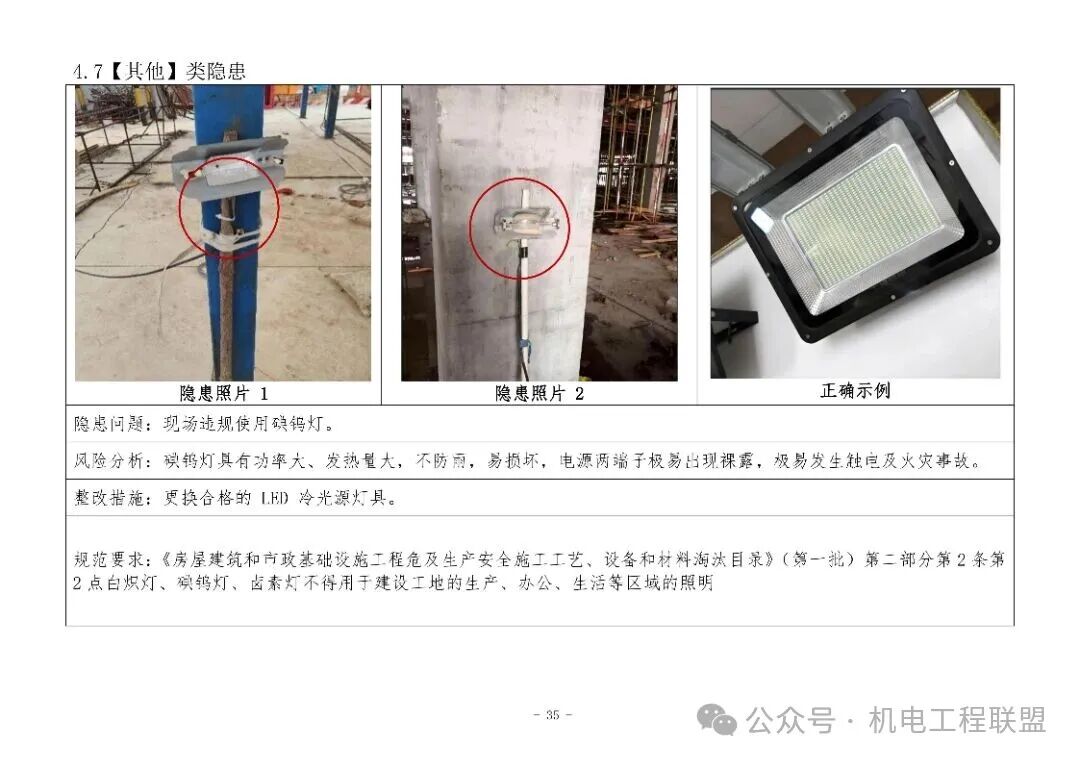 4.7【其他】类隐患

| 隐患照片 1 | 隐患照片 2 | 正确示例 |
|---|---|---|

隐患问题：现场违规使用碘钨灯。

风险分析：碘钨灯具有功率大、发热量大，不防雨，易损坏，电源两端子极易出现裸露，极易发生触电及火灾事故。

整改措施：更换合格的 LED 冷光源灯具。

规范要求：《房屋建筑和市政基础设施工程危及生产安全施工工艺、设备和材料淘汰目录》（第一批）第二部分第 2 条第 2 点白炽灯、碘钨灯、卤素灯不得用于建设工地的生产、办公、生活等区域的照明

- 35 -

公众号 · 机电工程联盟