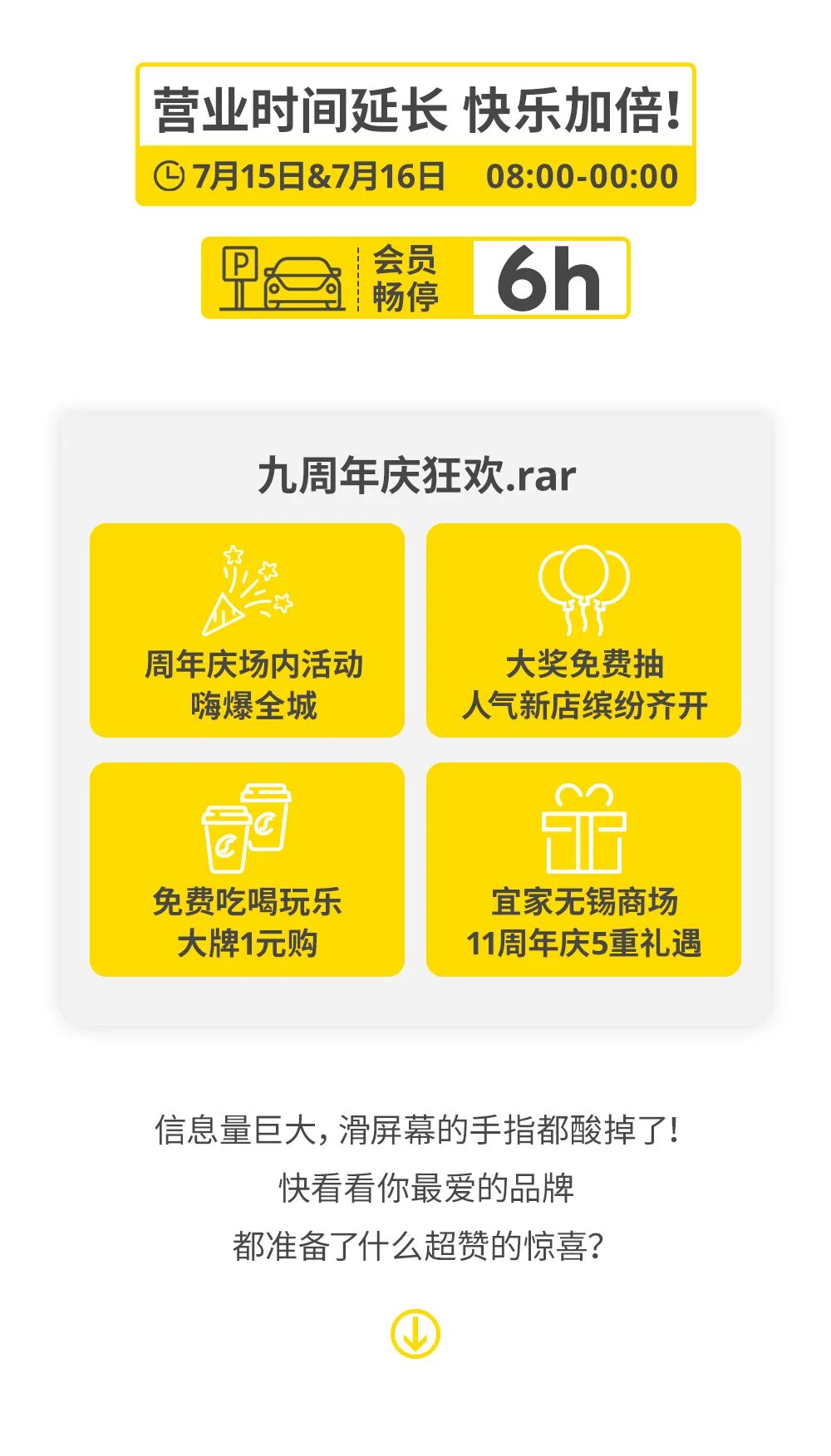 营业时间延长 快乐加倍!

7月15日&7月16日 08:00-00:00

P

会员
畅停
6h

九周年庆狂欢.rar

周年庆场内活动
嗨爆全城

大奖免费抽
人气新店缤纷齐开

免费吃喝玩乐
大牌1元购

宜家无锡商场
11周年庆5重礼遇

信息量巨大，滑屏幕的手指都酸掉了！
快看看你最爱的品牌
都准备了什么超赞的惊喜？