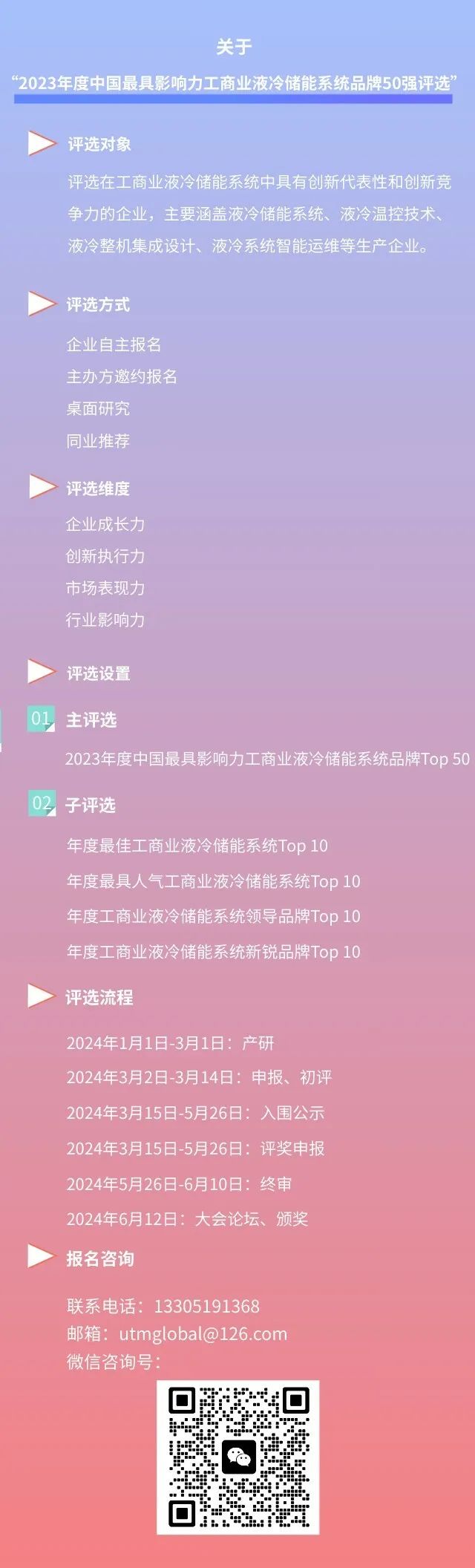 关于

“2023年度中国最具影响力工商业液冷储能系统品牌50强评选”

评选对象

评选在工商业液冷储能系统中具有创新代表性和创新竞争力的企业，主要涵盖液冷储能系统、液冷温控技术、液冷整机集成设计、液冷系统智能运维等生产企业。

评选方式

企业自主报名

主办方邀约报名

桌面研究

同业推荐

评选维度

企业成长力

创新执行力

市场表现力

行业影响力

评选设置

01 主评选

2023年度中国最具影响力工商业液冷储能系统品牌Top 50

02 子评选

年度最佳工商业液冷储能系统Top 10

年度最具人气工商业液冷储能系统Top 10

年度工商业液冷储能系统领导品牌Top 10

年度工商业液冷储能系统新锐品牌Top 10

评选流程

2024年1月1日-3月1日：产研

2024年3月2日-3月14日：申报、初评

2024年3月15日-5月26日：入围公示

2024年3月15日-5月26日：评奖申报

2024年5月26日-6月10日：终审

2024年6月12日：大会论坛、颁奖

报名咨询

联系电话：13305191368

邮箱：utmglobal@126.com

微信咨询号：