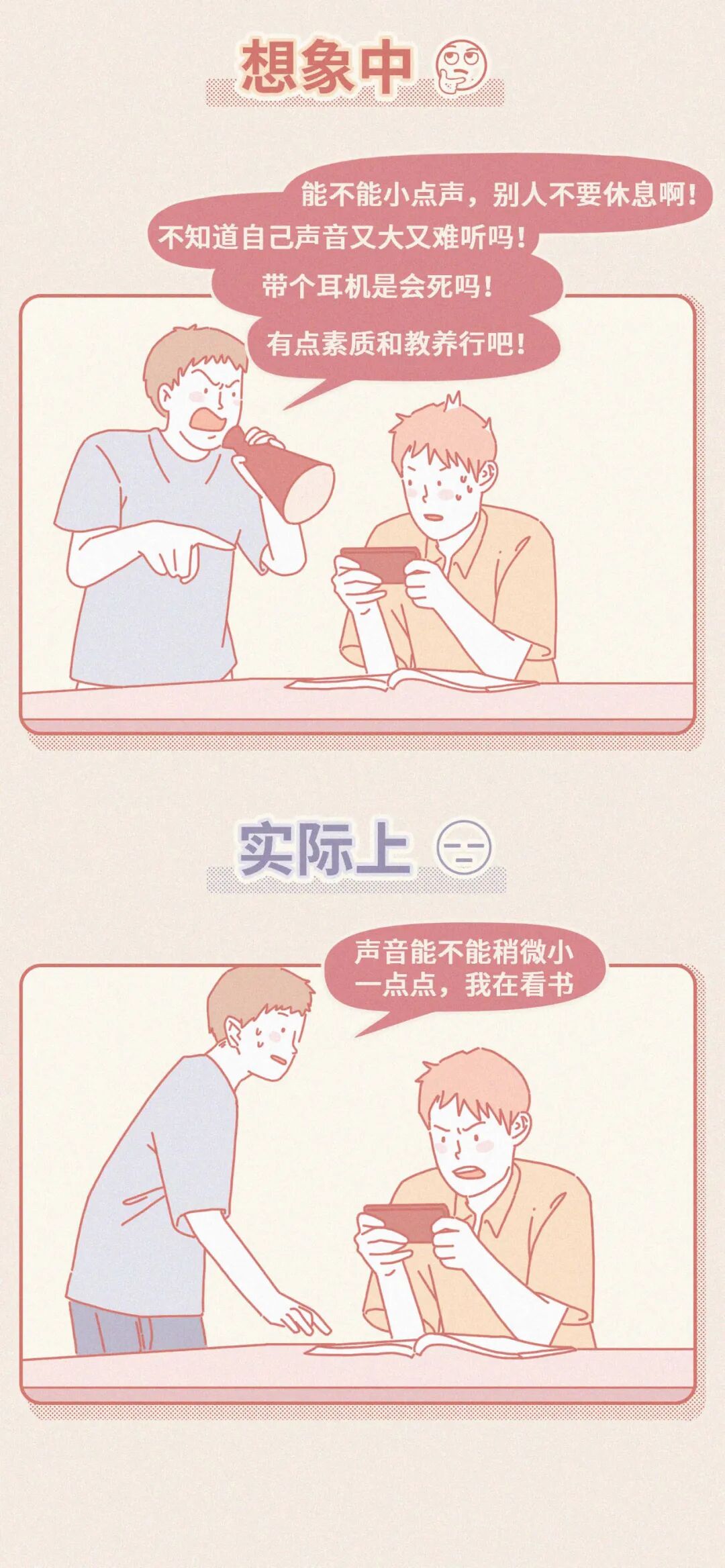 想象中

能不能小点声，别人不要休息啊！
不知道自己声音又大又难听吗！
带个耳机是会死吗！
有点素质和教养行吧！

实际上

声音能不能稍微小一点点，我在看书