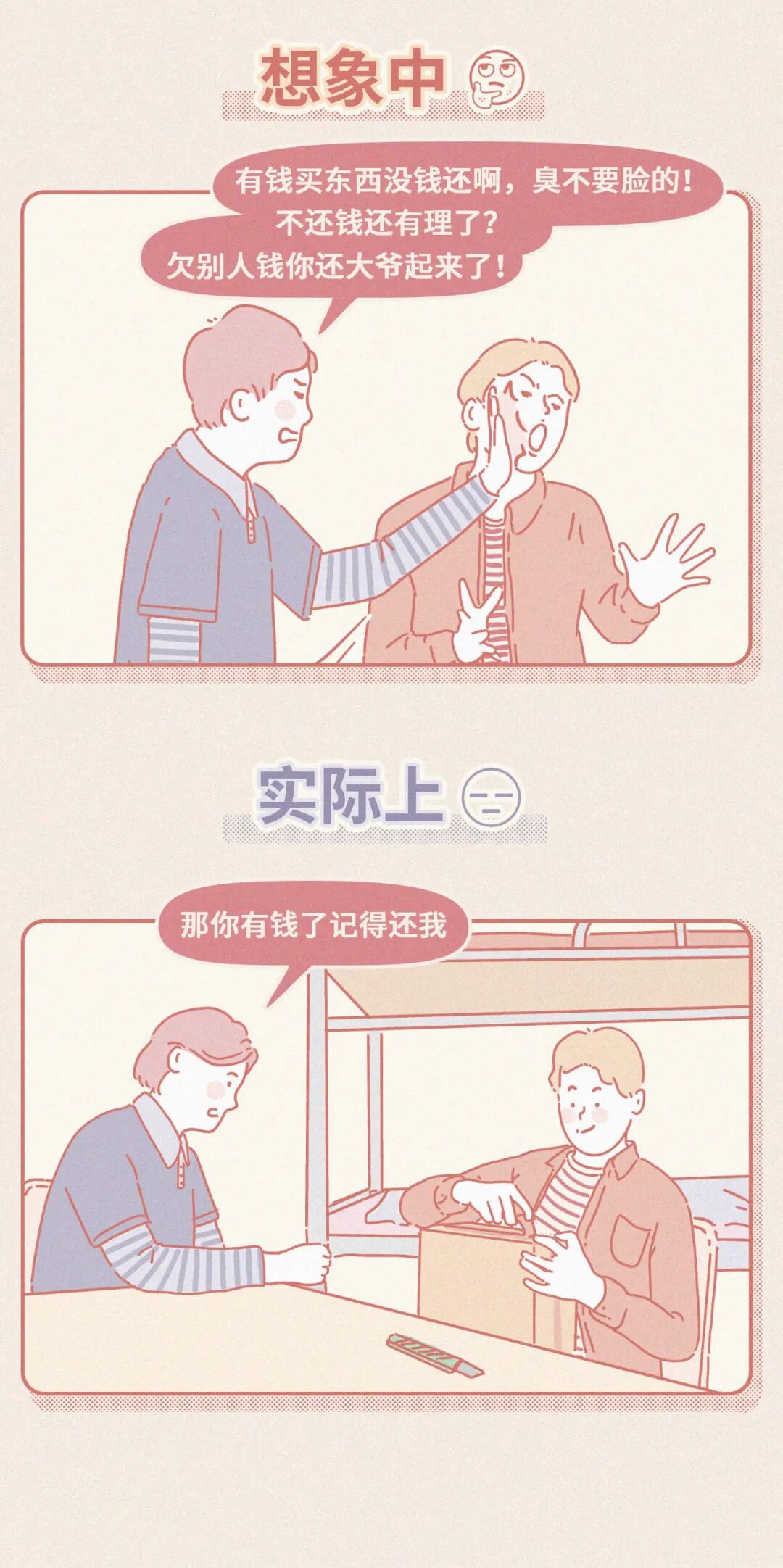 想象中

有钱买东西没钱还啊，臭不要脸的！
不还钱还有理了？
欠别人钱你还大爷起来了！

实际上

那你有钱了记得还我