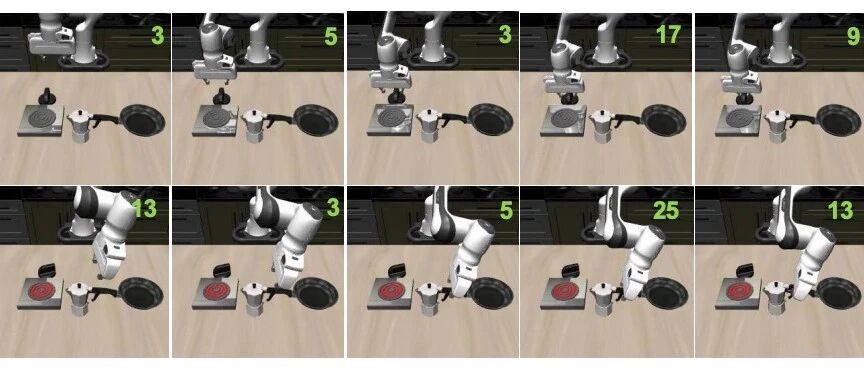 3

5

3

17

9

13

3

5

25

13