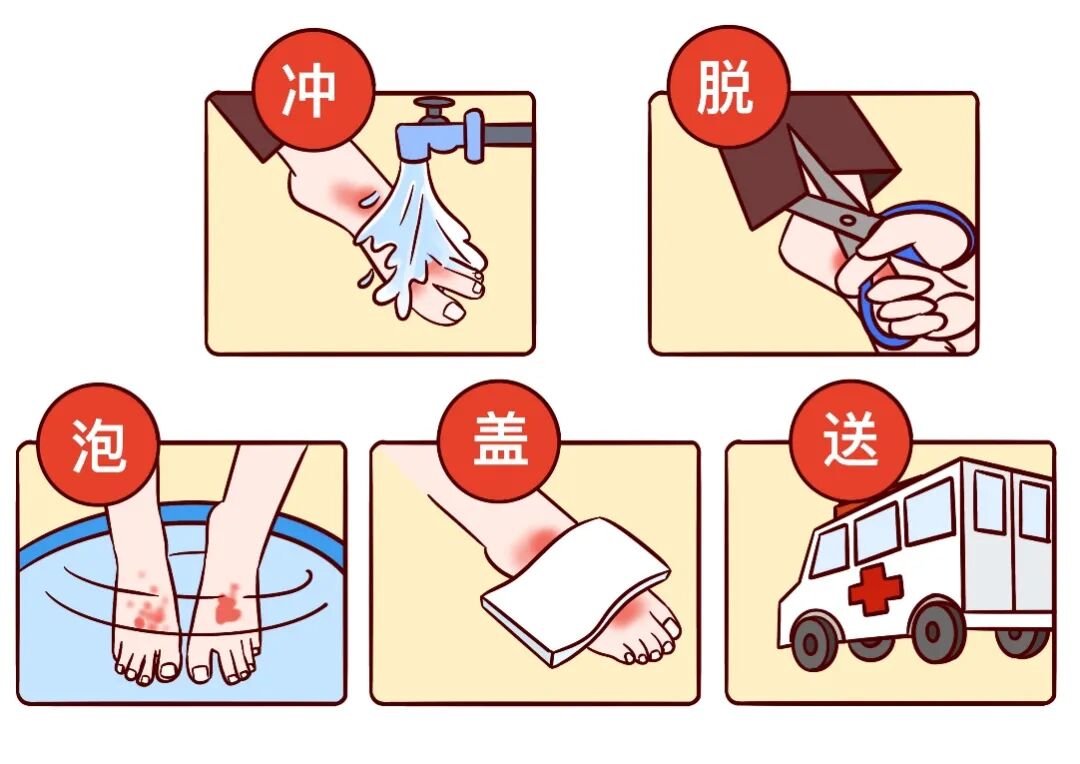 冲

脱

泡

盖

送