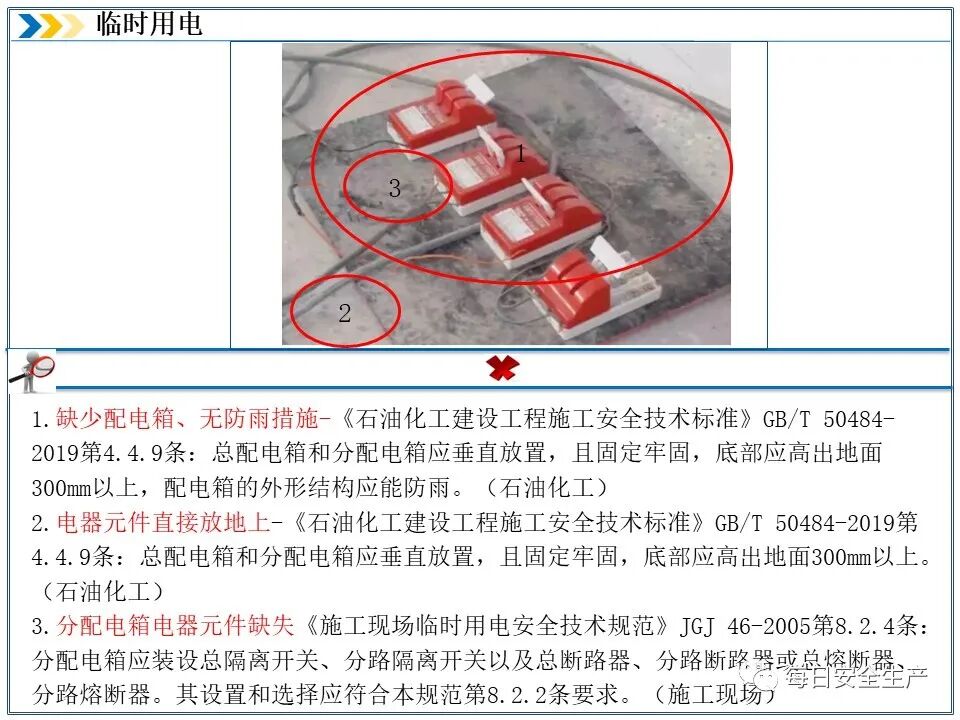 临时用电

1

3

2

1.缺少配电箱、无防雨措施-《石油化工建设工程施工安全技术标准》GB/T 50484-2019第4.4.9条：总配电箱和分配电箱应垂直放置，且固定牢固，底部应高出地面300mm以上，配电箱的外形结构应能防雨。（石油化工）
2.电器元件直接放地上-《石油化工建设工程施工安全技术标准》GB/T 50484-2019第4.4.9条：总配电箱和分配电箱应垂直放置，且固定牢固，底部应高出地面300mm以上。（石油化工）
3.分配电箱电器元件缺失《施工现场临时用电安全技术规范》JGJ 46-2005第8.2.4条：分配电箱应装设总隔离开关、分路隔离开关以及总断路器、分路断路器或总熔断器、分路熔断器。其设置和选择应符合本规范第8.2.2条要求。（施工现场）

每日安全生产