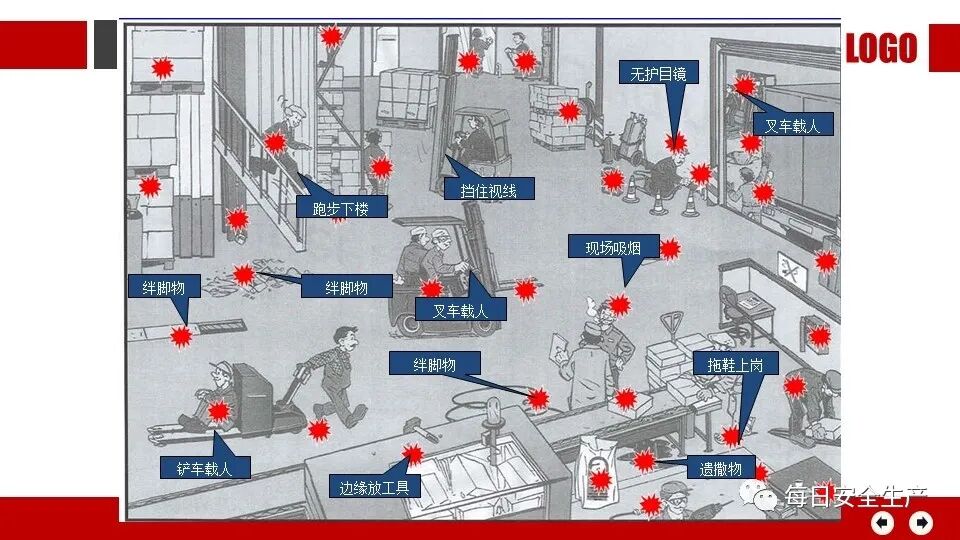 LOGO

无护目镜

叉车载人

跑步下楼

挡住视线

现场吸烟

绊脚物

绊脚物

叉车载人

绊脚物

拖鞋上岗

铲车载人

边缘放工具

遗撒物

每日安全生产