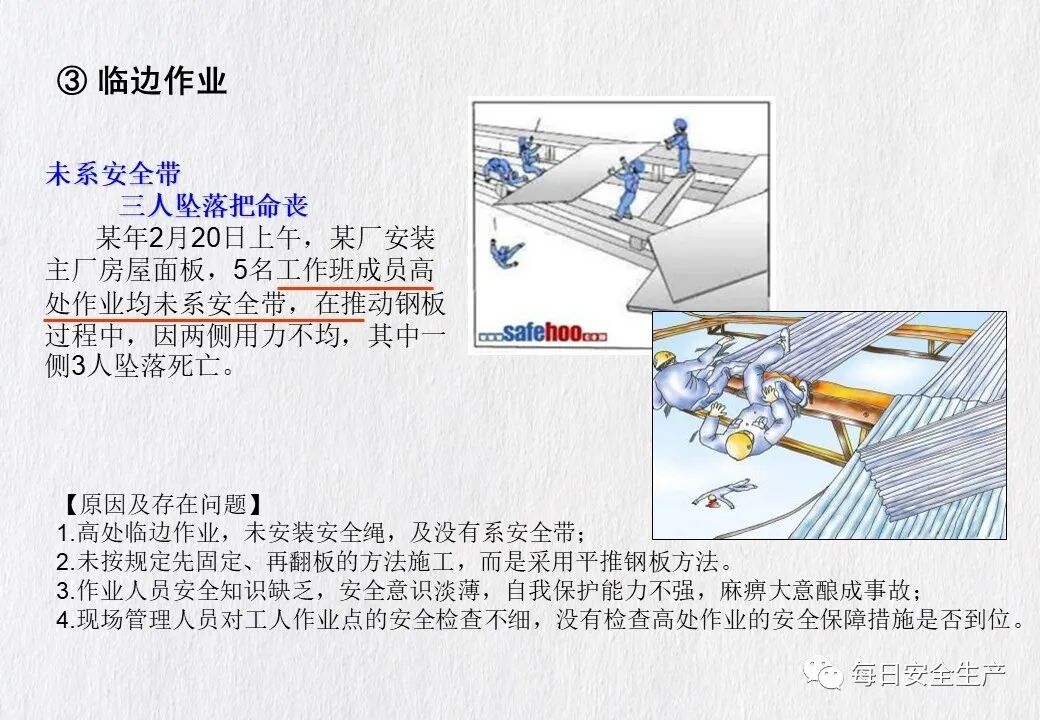 ③ 临边作业

未系安全带
三人坠落把命丧

某年2月20日上午，某厂安装主厂房屋面板，5名工作班成员高处作业均未系安全带，在推动钢板过程中，因两侧用力不均，其中一侧3人坠落死亡。

safehoo

【原因及存在问题】
1.高处临边作业，未安装安全绳，及没有系安全带；
2.未按规定先固定、再翻板的方法施工，而是采用平推钢板方法。
3.作业人员安全知识缺乏，安全意识淡薄，自我保护能力不强，麻痹大意酿成事故；
4.现场管理人员对工人作业点的安全检查不细，没有检查高处作业的安全保障措施是否到位。

每日安全生产