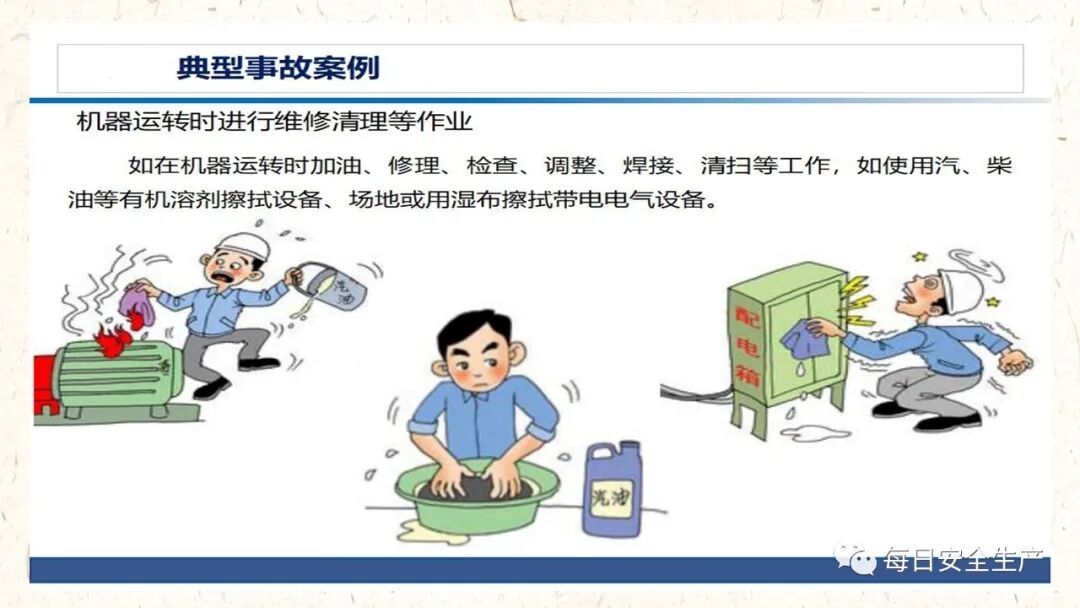 典型事故案例

机器运转时进行维修清理等作业

如在机器运转时加油、修理、检查、调整、焊接、清扫等工作，如使用汽、柴油等有机溶剂擦拭设备、场地或用湿布擦拭带电电气设备。

汽油

汽油

配电箱

每日安全生产