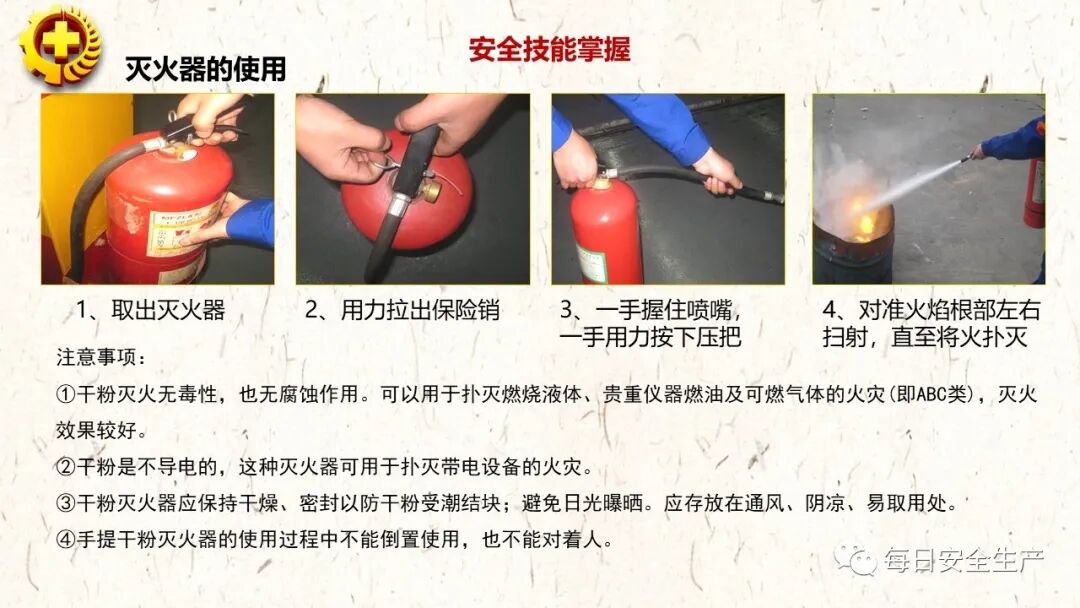 灭火器的使用

安全技能掌握

1、取出灭火器

2、用力拉出保险销

3、一手握住喷嘴，一手用力按下压把

4、对准火焰根部左右扫射，直至将火扑灭

注意事项：

①干粉灭火无毒性，也无腐蚀作用。可以用于扑灭燃烧液体、贵重仪器燃油及可燃气体的火灾(即ABC类)，灭火效果较好。

②干粉是不导电的，这种灭火器可用于扑灭带电设备的火灾。

③干粉灭火器应保持干燥、密封以防干粉受潮结块；避免日光曝晒。应存放在通风、阴凉、易取用处。

④手提干粉灭火器的使用过程中不能倒置使用，也不能对着人。

每日安全生产