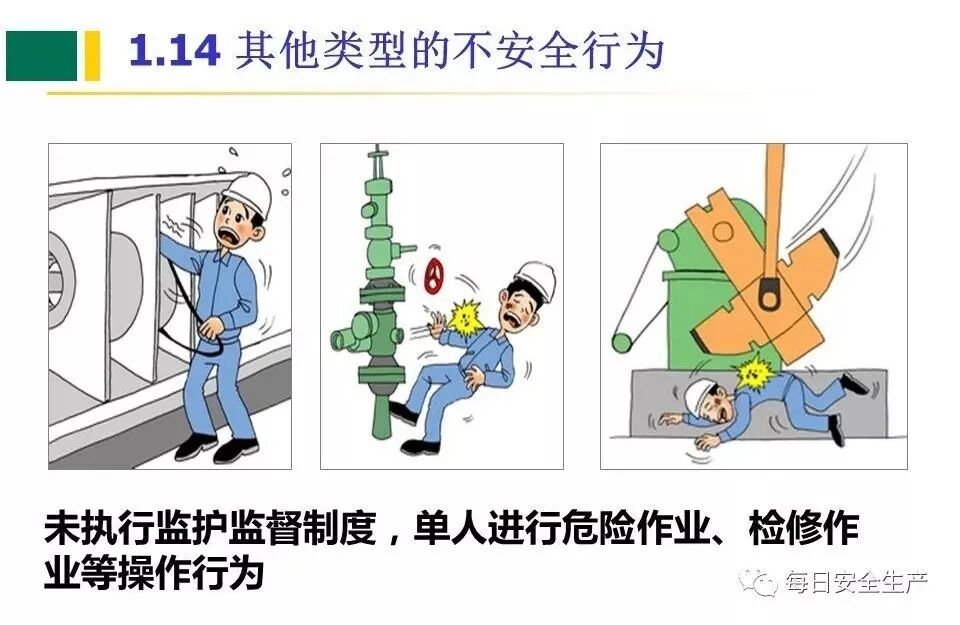 1.14 其他类型的不安全行为

未执行监护监督制度，单人进行危险作业、检修作业等操作行为

每日安全生产