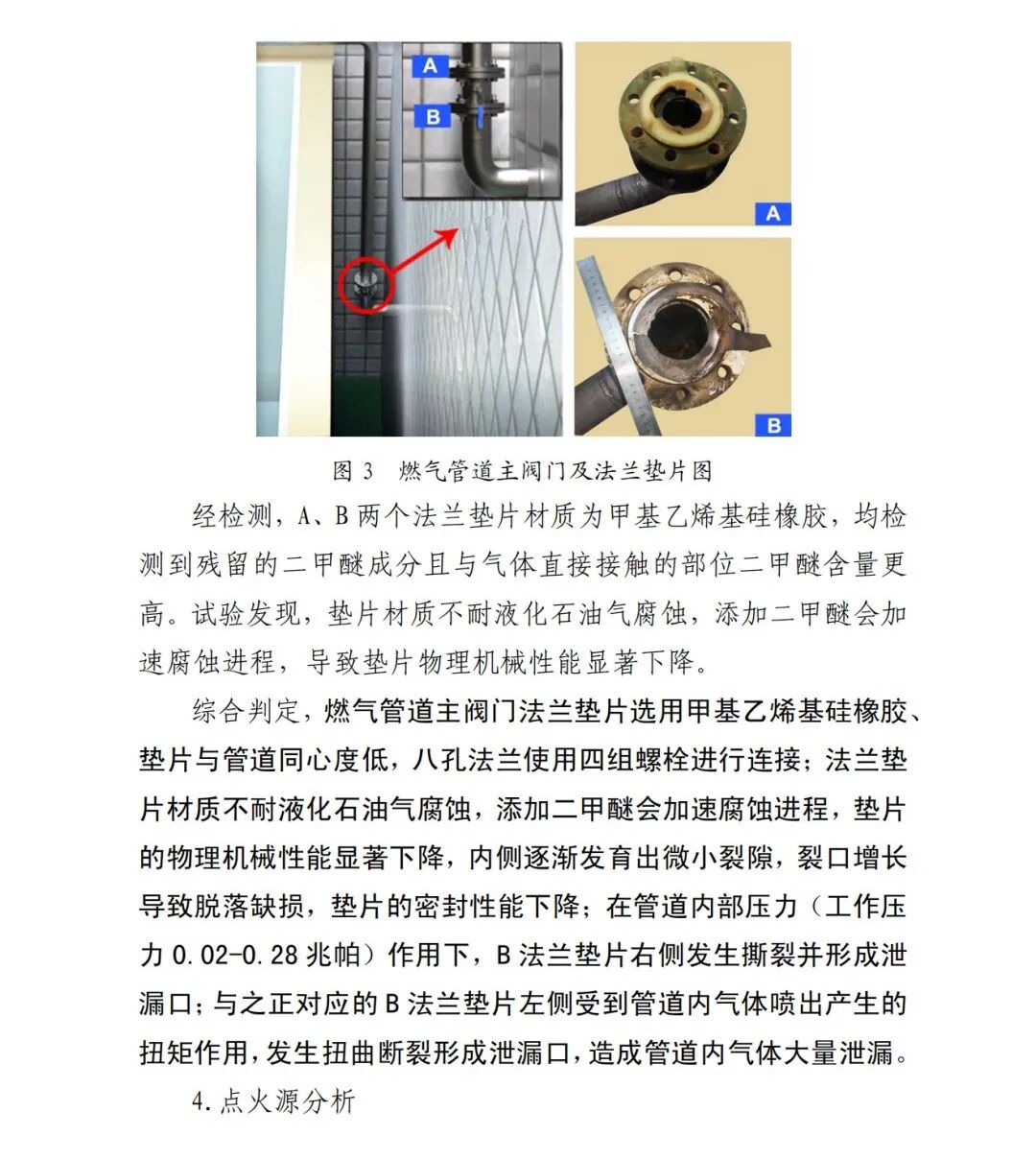 A

B

A

B

图 3　燃气管道主阀门及法兰垫片图

经检测，A、B 两个法兰垫片材质为甲基乙烯基硅橡胶，均检测到残留的二甲醚成分且与气体直接接触的部位二甲醚含量更高。试验发现，垫片材质不耐液化石油气腐蚀，添加二甲醚会加速腐蚀进程，导致垫片物理机械性能显著下降。

综合判定，燃气管道主阀门法兰垫片选用甲基乙烯基硅橡胶、垫片与管道同心度低，八孔法兰使用四组螺栓进行连接；法兰垫片材质不耐液化石油气腐蚀，添加二甲醚会加速腐蚀进程，垫片的物理机械性能显著下降，内侧逐渐发育出微小裂隙，裂口增长导致脱落缺损，垫片的密封性能下降；在管道内部压力（工作压力 0.02-0.28 兆帕）作用下，B 法兰垫片右侧发生撕裂并形成泄漏口；与之正对应的 B 法兰垫片左侧受到管道内气体喷出产生的扭矩作用，发生扭曲断裂形成泄漏口，造成管道内气体大量泄漏。

4.点火源分析