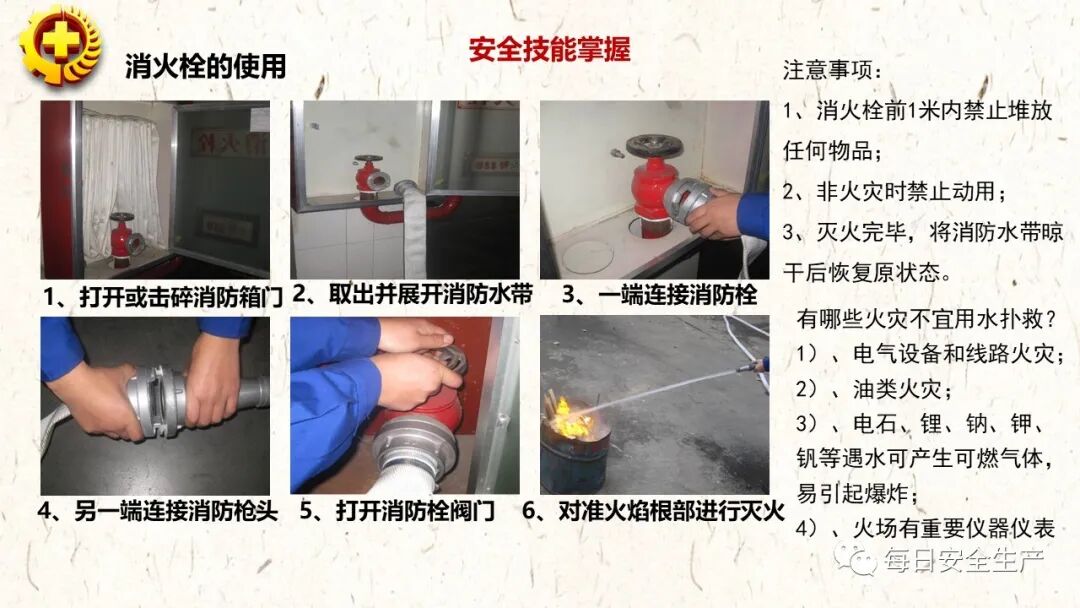 消火栓的使用

安全技能掌握

1、打开或击碎消防箱门

2、取出并展开消防水带

3、一端连接消防栓

4、另一端连接消防枪头

5、打开消防栓阀门

6、对准火焰根部进行灭火

注意事项：

1、消火栓前1米内禁止堆放任何物品；

2、非火灾时禁止动用；

3、灭火完毕，将消防水带晾干后恢复原状态。

有哪些火灾不宜用水扑救？

1）、电气设备和线路火灾；

2）、油类火灾；

3）、电石、锂、钠、钾、钒等遇水可产生可燃气体，易引起爆炸；

4）、火场有重要仪器仪表

每日安全生产