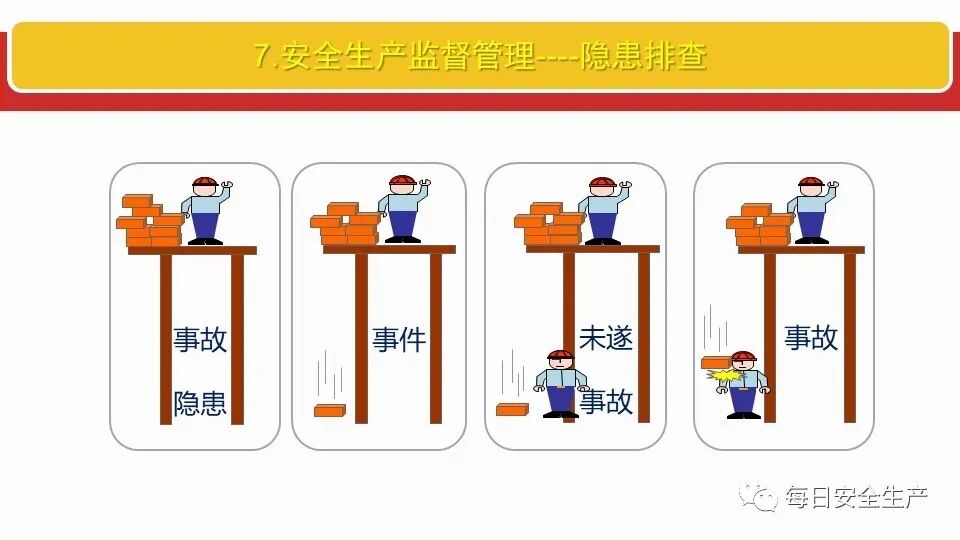 7.安全生产监督管理----隐患排查

事故
隐患

事件

未遂
事故

事故

每日安全生产