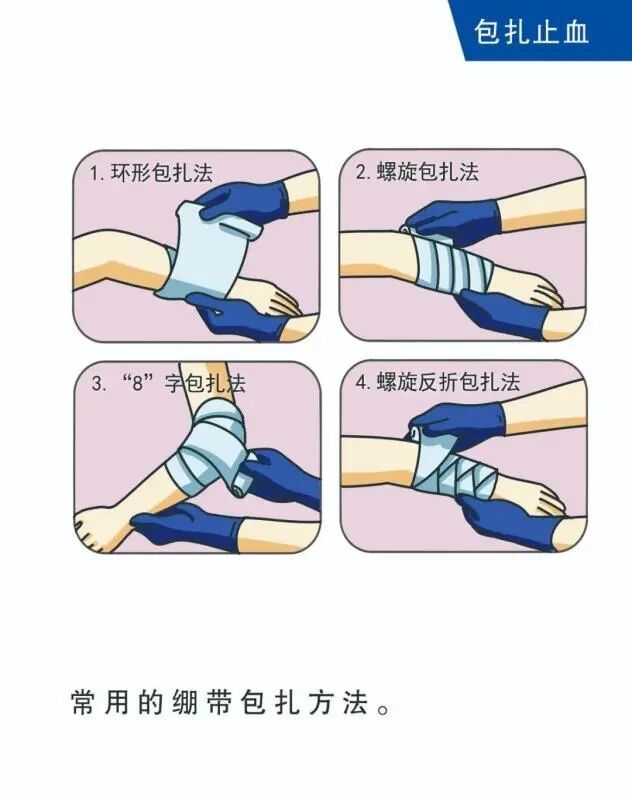 包扎止血

1. 环形包扎法

2. 螺旋包扎法

3. “8”字包扎法

4. 螺旋反折包扎法

常用的绷带包扎方法。