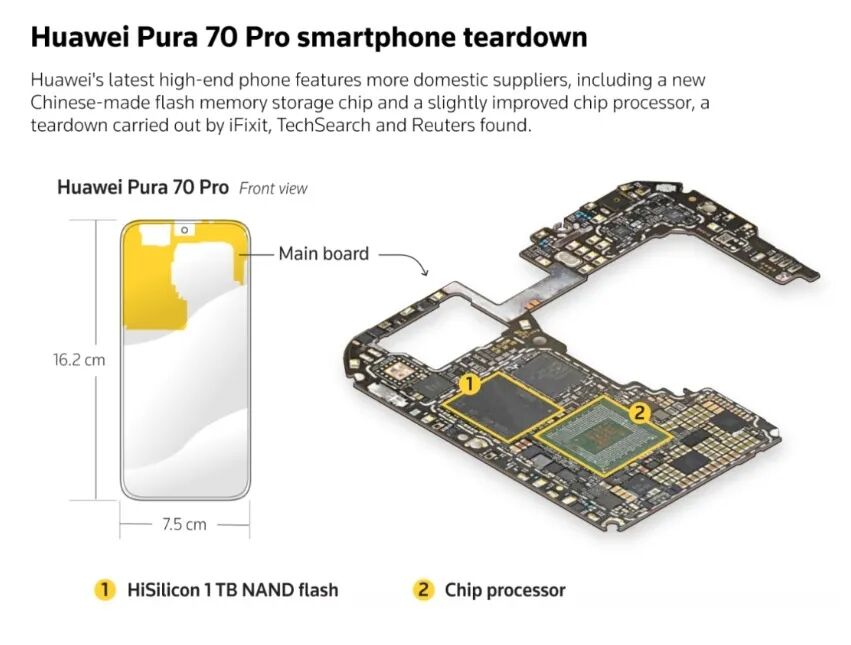 Huawei Pura 70 Pro smartphone teardown

Huawei's latest high-end phone features more domestic suppliers, including a new Chinese-made flash memory storage chip and a slightly improved chip processor, a teardown carried out by iFixit, TechSearch and Reuters found.

Huawei Pura 70 Pro Front view

Main board

16.2 cm

7.5 cm

1

2

1 HiSilicon 1 TB NAND flash

2 Chip processor