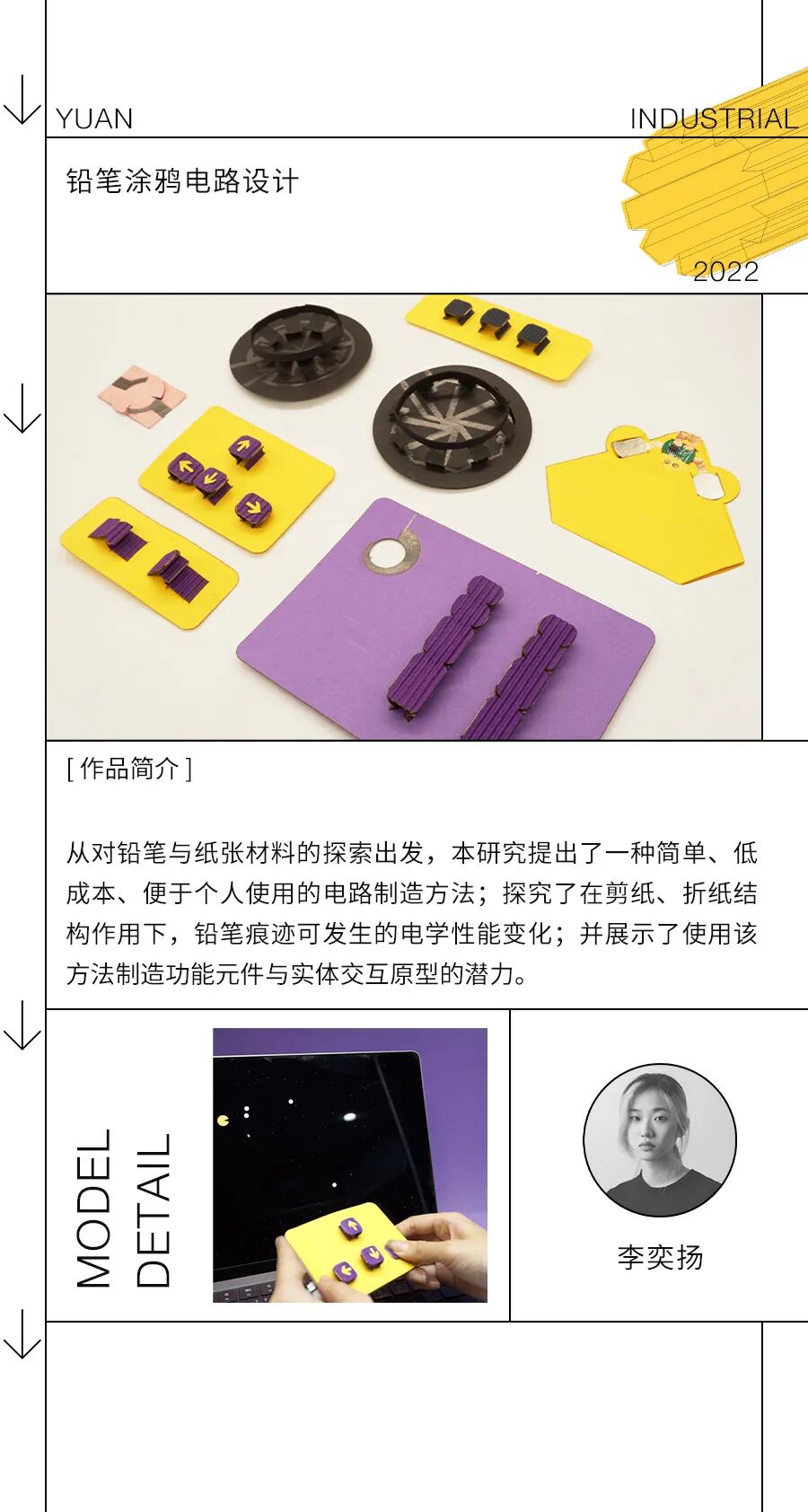 YUAN

INDUSTRIAL

铅笔涂鸦电路设计

2022

[ 作品简介 ]

从对铅笔与纸张材料的探索出发，本研究提出了一种简单、低成本、便于个人使用的电路制造方法；探究了在剪纸、折纸结构作用下，铅笔痕迹可发生的电学性能变化；并展示了使用该方法制造功能元件与实体交互原型的潜力。

MODEL DETAIL

李奕扬