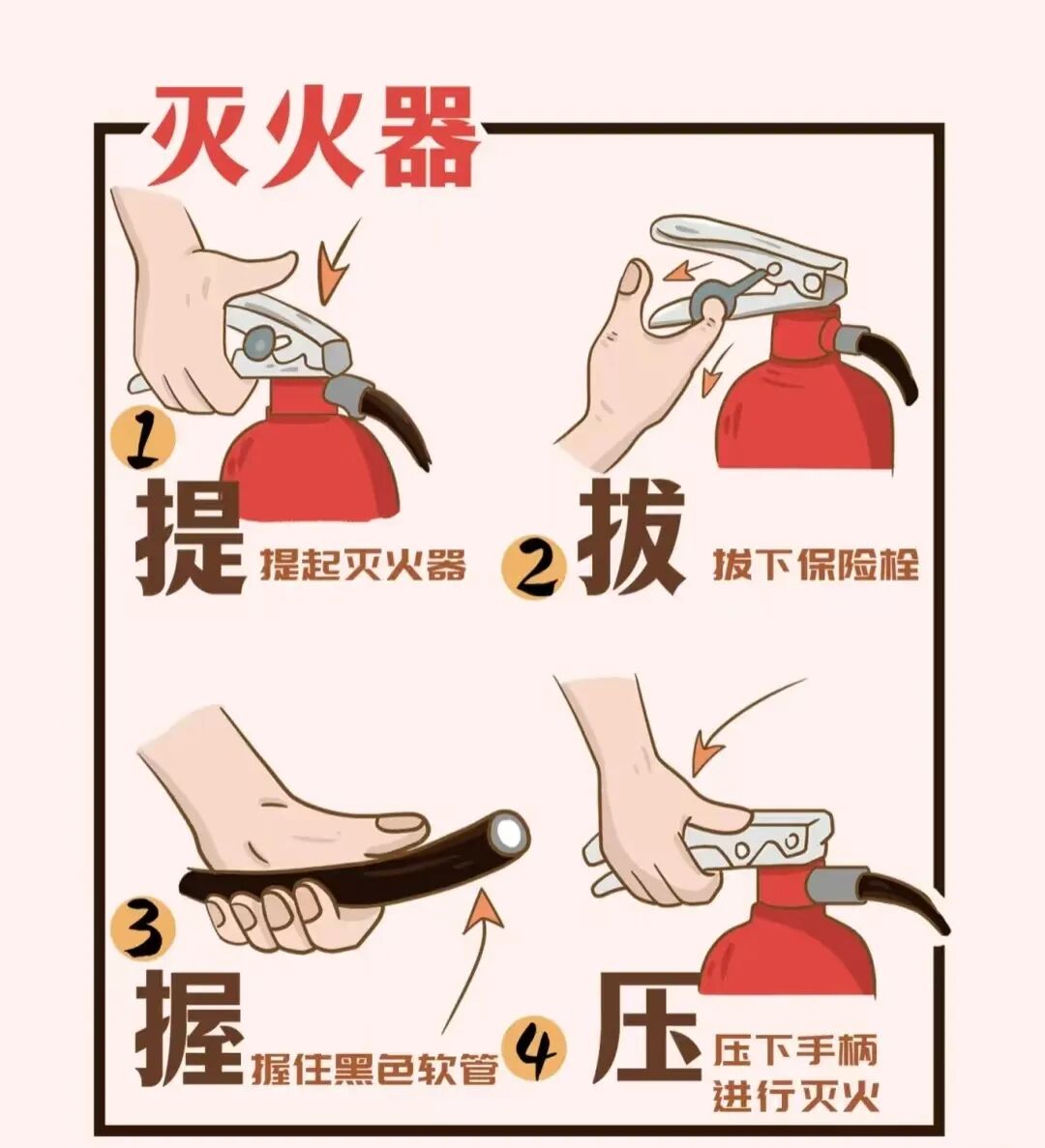 灭火器

1
提
提起灭火器

2
拔
拔下保险栓

3
握
握住黑色软管

4
压
压下手柄
进行灭火