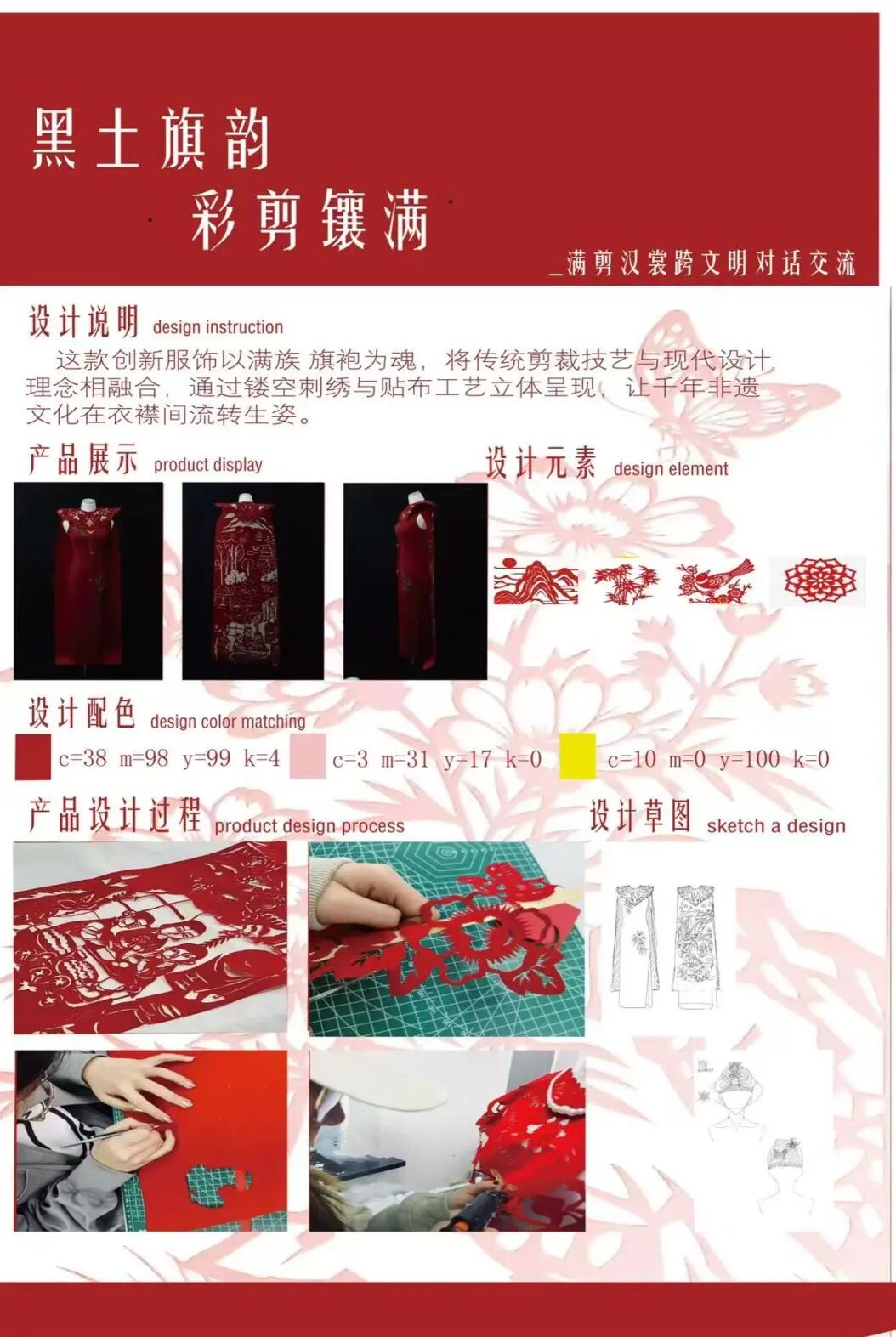 黑土旗韵

彩剪镶满

_满剪汉裳跨文明对话交流

设计说明 design instruction

这款创新服饰以满族 旗袍为魂，将传统剪裁技艺与现代设计理念相融合，通过镂空刺绣与贴布工艺立体呈现，让千年非遗文化在衣襟间流转生姿。

产品展示 product display

设计元素 design element

设计配色 design color matching

c=38 m=98 y=99 k=4

c=3 m=31 y=17 k=0

c=10 m=0 y=100 k=0

产品设计过程 product design process

设计草图 sketch a design