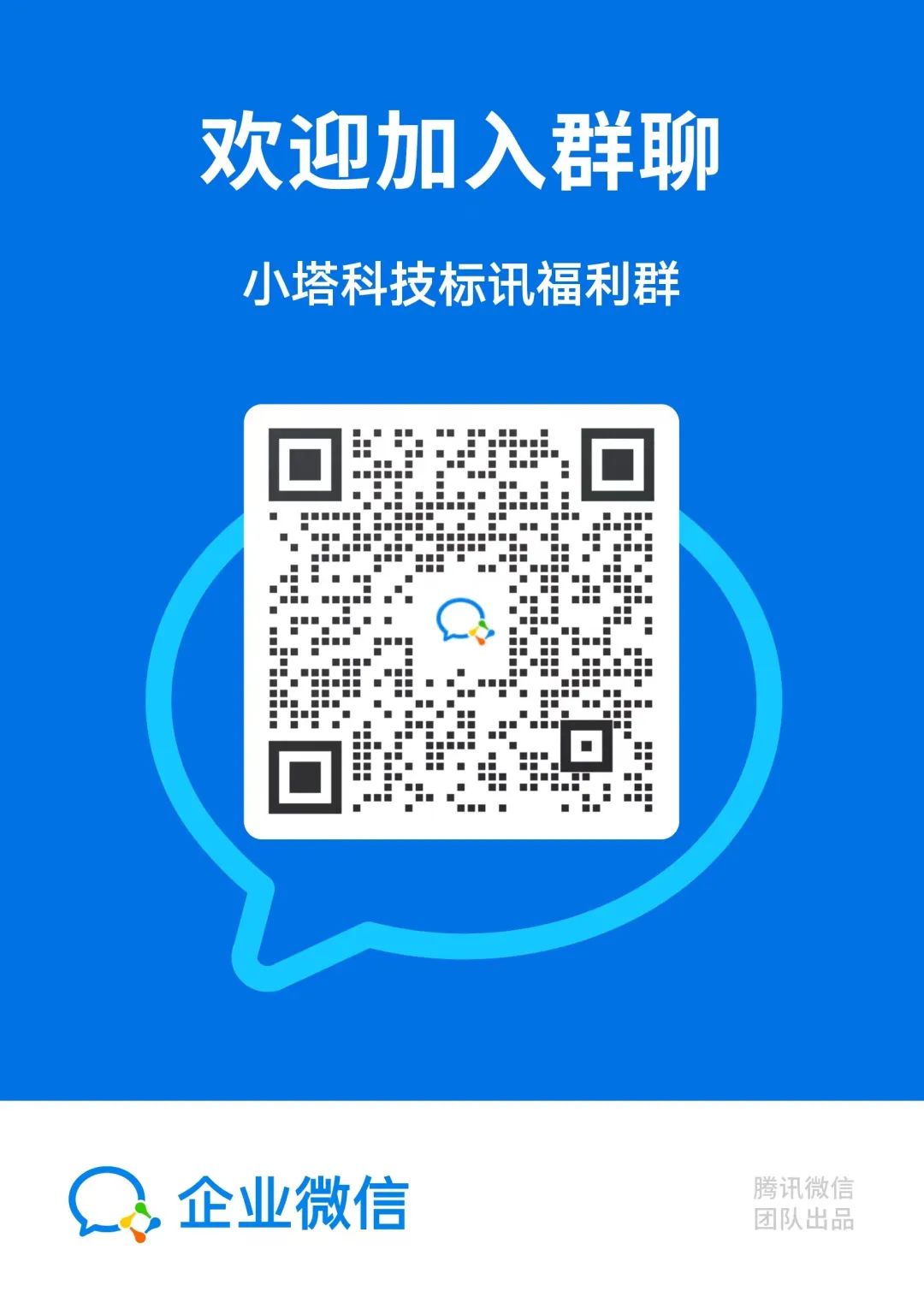 欢迎加入群聊

小塔科技标讯福利群

企业微信

腾讯微信
团队出品