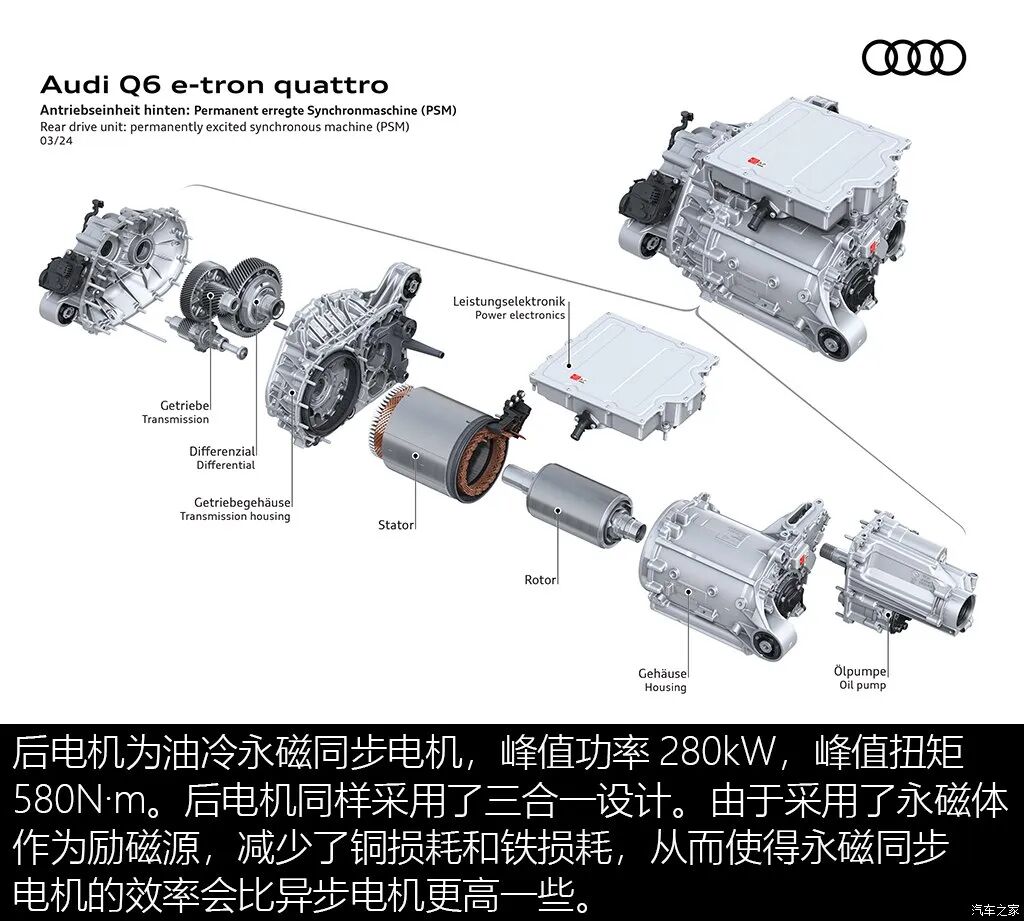 Audi Q6 e-tron quattro
Antriebseinheit hinten: Permanent erregte Synchronmaschine (PSM)
Rear drive unit: permanently excited synchronous machine (PSM)
03/24

Leistungselektronik
Power electronics

Getriebe
Transmission

Differenzial
Differential

Getriebegehäuse
Transmission housing

Stator

Rotor

Gehäuse
Housing

Ölpumpe
Oil pump

后电机为油冷永磁同步电机，峰值功率 280kW，峰值扭矩 580N·m。后电机同样采用了三合一设计。由于采用了永磁体作为励磁源，减少了铜损耗和铁损耗，从而使得永磁同步电机的效率会比异步电机更高一些。

汽车之家