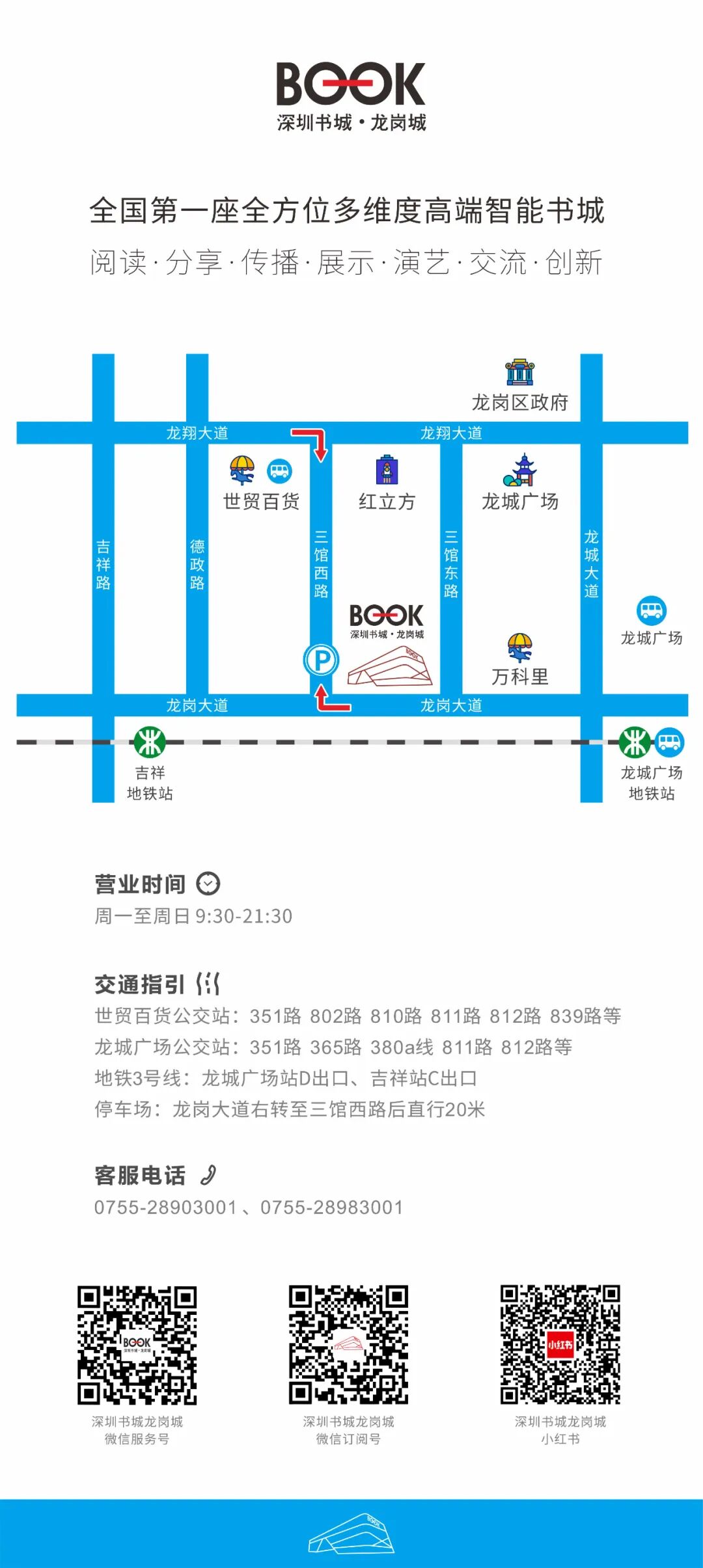 BOOK
深圳书城·龙岗城

全国第一座全方位多维度高端智能书城
阅读·分享·传播·展示·演艺·交流·创新

龙岗区政府
龙翔大道
龙翔大道
世贸百货
红立方
龙城广场
吉祥路
德政路
三馆西路
三馆东路
龙城大道
BOOK
深圳书城·龙岗城
龙城广场
P
万科里
龙岗大道
龙岗大道
吉祥
地铁站
龙城广场
地铁站

营业时间
周一至周日9:30-21:30

交通指引
世贸百货公交站：351路 802路 810路 811路 812路 839路等
龙城广场公交站：351路 365路 380a线 811路 812路等
地铁3号线：龙城广场站D出口、吉祥站C出口
停车场：龙岗大道右转至三馆西路后直行20米

客服电话
0755-28903001、0755-28983001

深圳书城龙岗城
微信服务号

深圳书城龙岗城
微信订阅号

深圳书城龙岗城
小红书