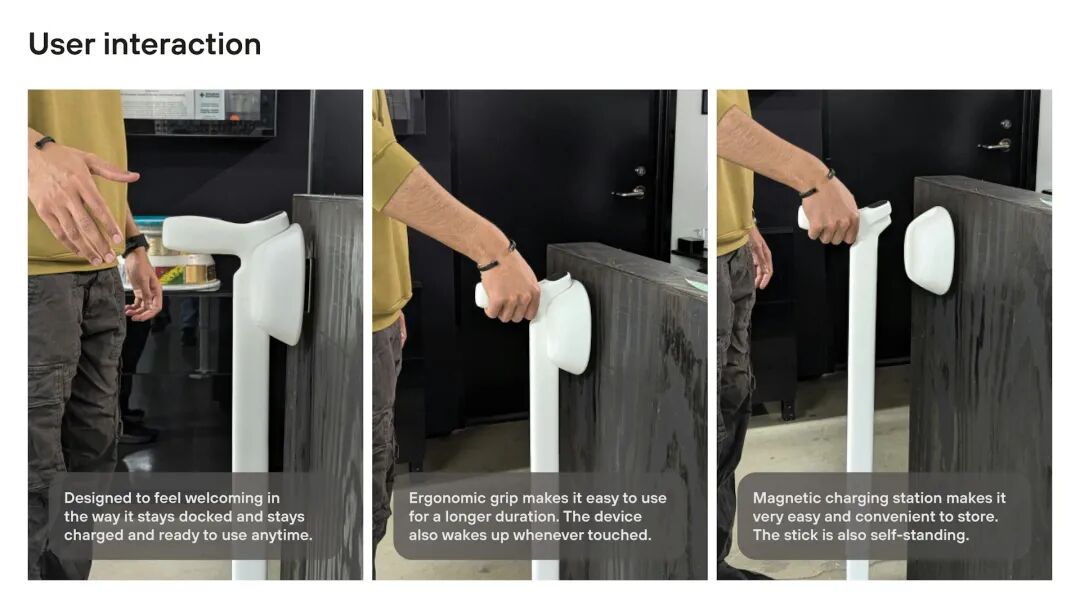 User interaction

Designed to feel welcoming in the way it stays docked and stays charged and ready to use anytime.

Ergonomic grip makes it easy to use for a longer duration. The device also wakes up whenever touched.

Magnetic charging station makes it very easy and convenient to store. The stick is also self-standing.