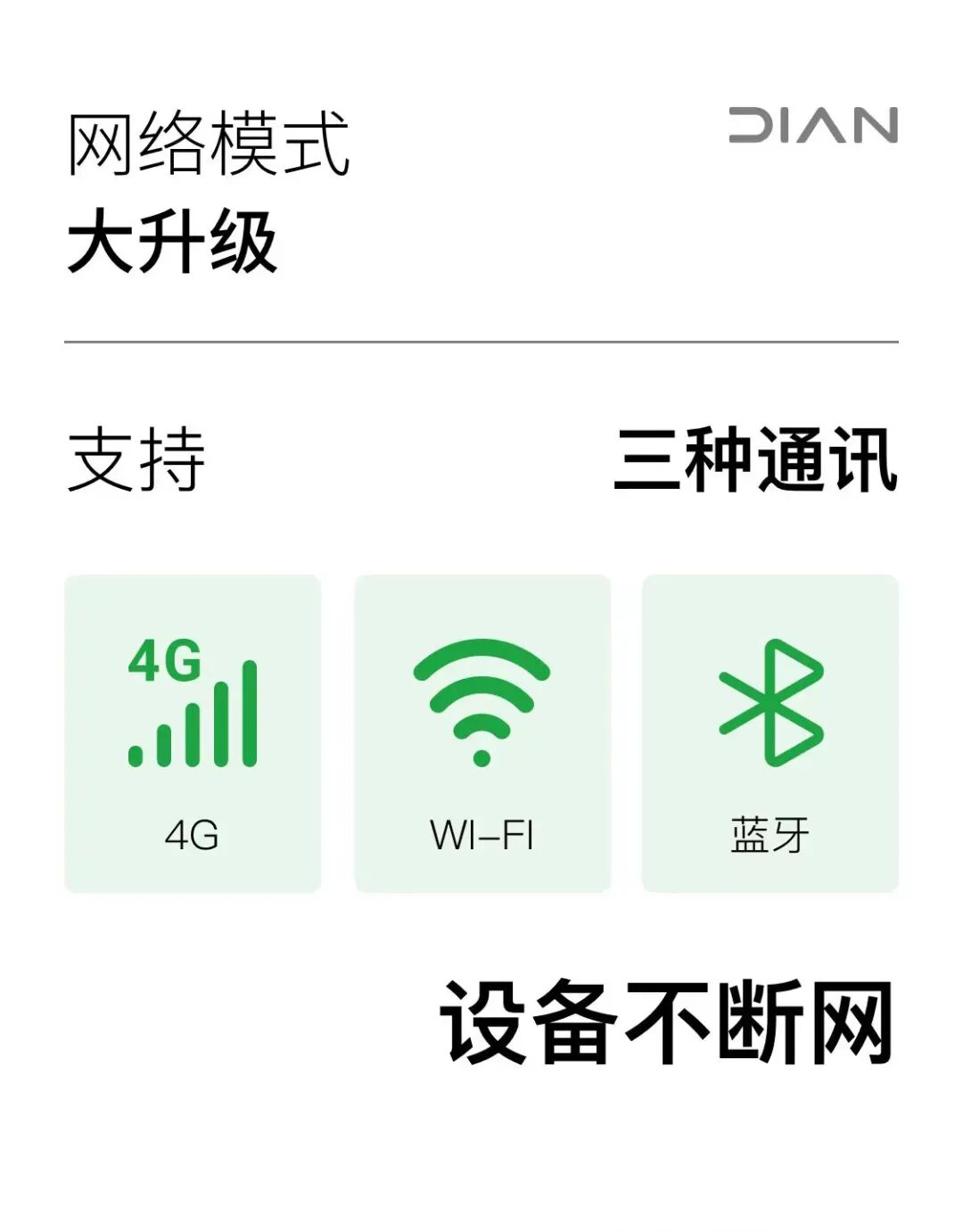 网络模式
大升级

DIAN

支持 三种通讯

4G

4G

WI-FI

蓝牙

设备不断网